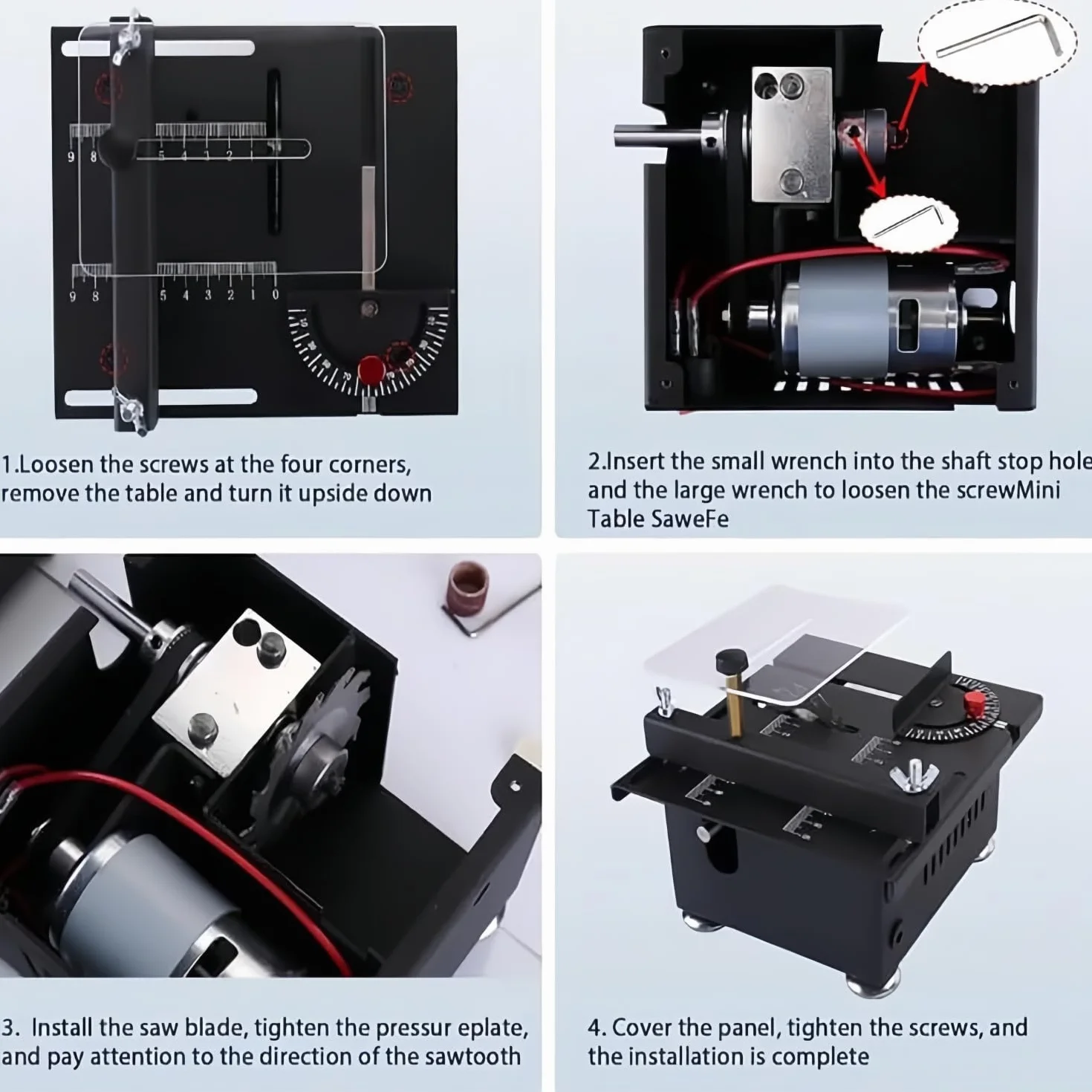 9 8 5 4 3 2 1

9 8 5 4 3 2 1 0

1.Loosen the screws at the four corners, remove the table and turn it upside down

2.Insert the small wrench into the shaft stop hole and the large wrench to loosen the screwMini Table SaweFe

3. Install the saw blade, tighten the pressur eplate, and pay attention to the direction of the sawtooth

4. Cover the panel, tighten the screws, and the installation is complete