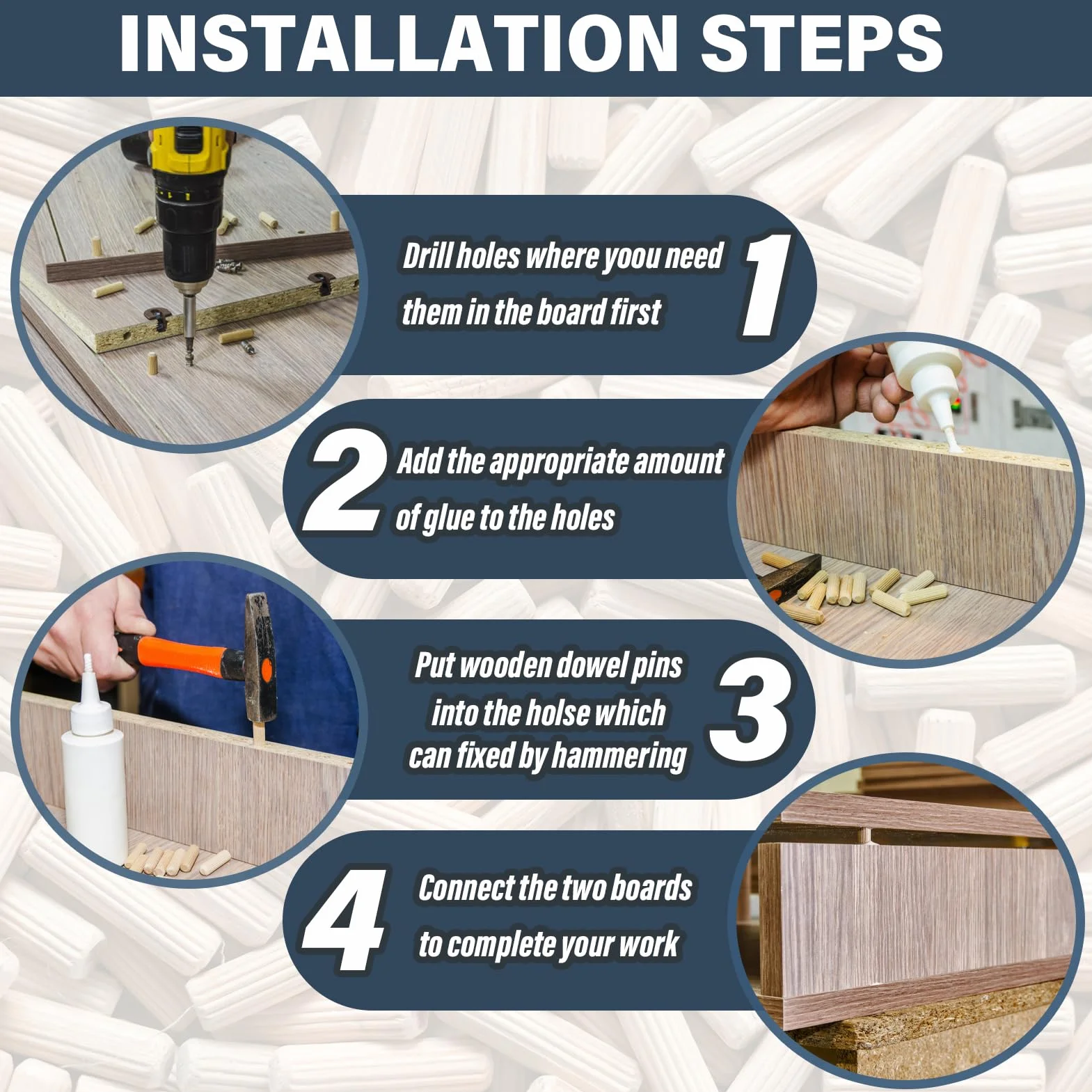 INSTALLATION STEPS

Drill holes where yoou need them in the board first

1

2

Add the appropriate amount of glue to the holes

Put wooden dowel pins into the holse which can fixed by hammering

3

4

Connect the two boards to complete your work