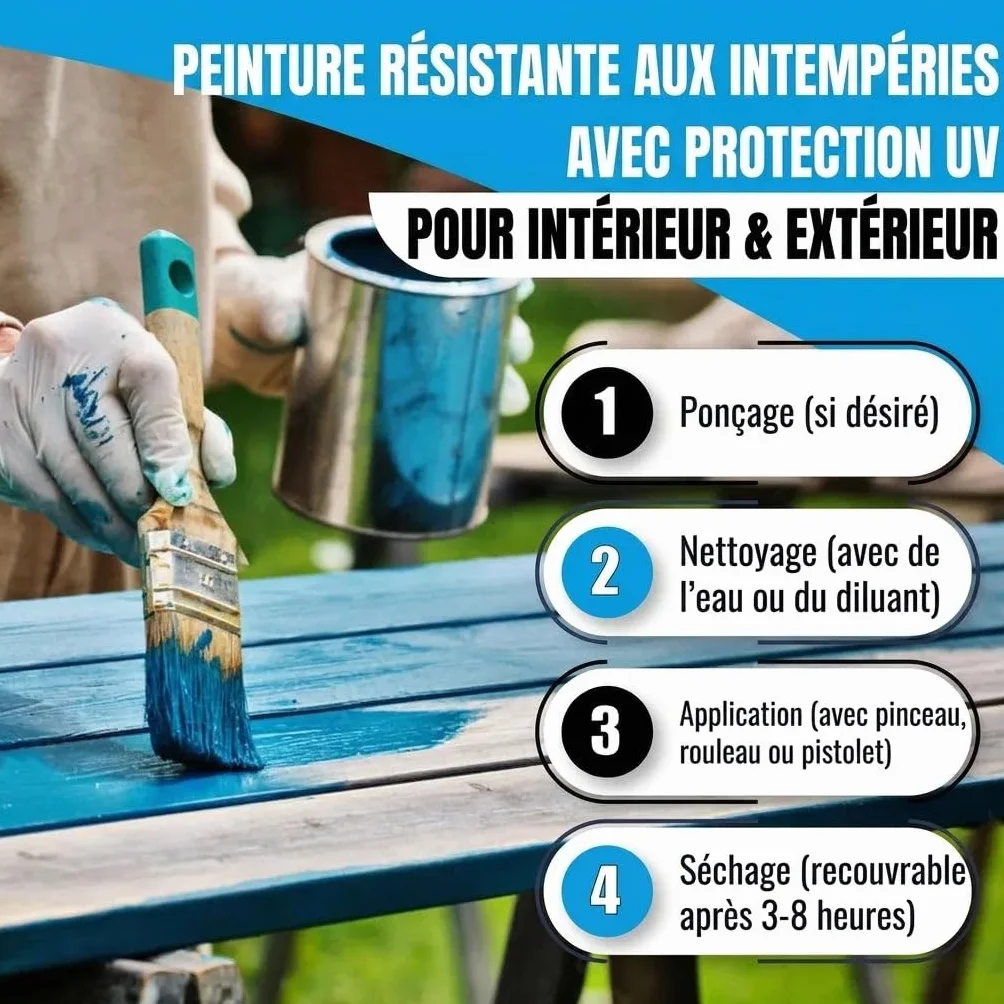 PEINTURE RÉSISTANTE AUX INTEMPÉRIES AVEC PROTECTION UV

POUR INTÉRIEUR & EXTÉRIEUR

1 Ponçage (si désiré)

2 Nettoyage (avec de l'eau ou du diluant)

3 Application (avec pinceau, rouleau ou pistolet)

4 Séchage (recouvrable après 3-8 heures)