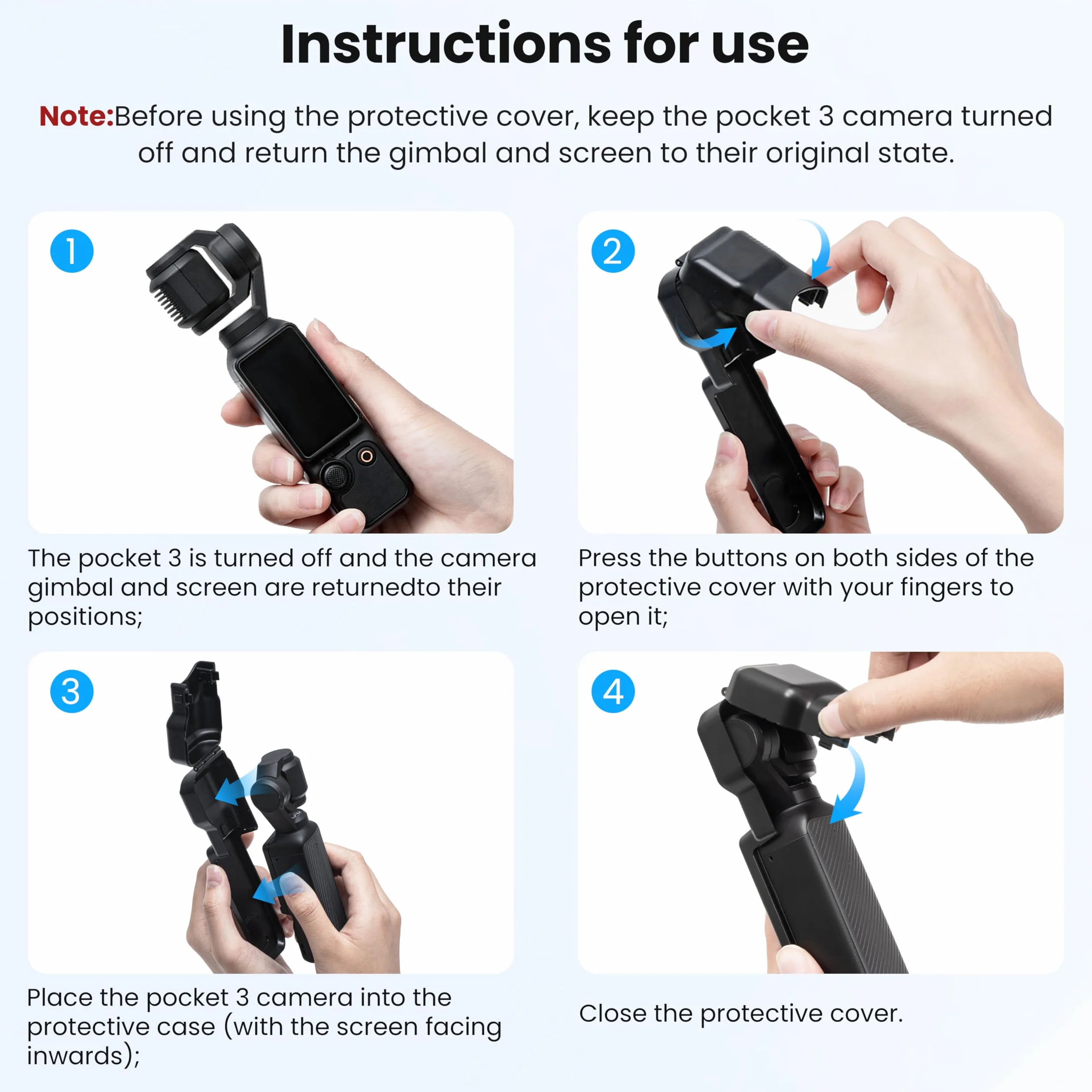 Instructions for use

Note:Before using the protective cover, keep the pocket 3 camera turned off and return the gimbal and screen to their original state.

1

The pocket 3 is turned off and the camera gimbal and screen are returnedto their positions;

2

Press the buttons on both sides of the protective cover with your fingers to open it;

3

Place the pocket 3 camera into the protective case (with the screen facing inwards);

4

Close the protective cover.