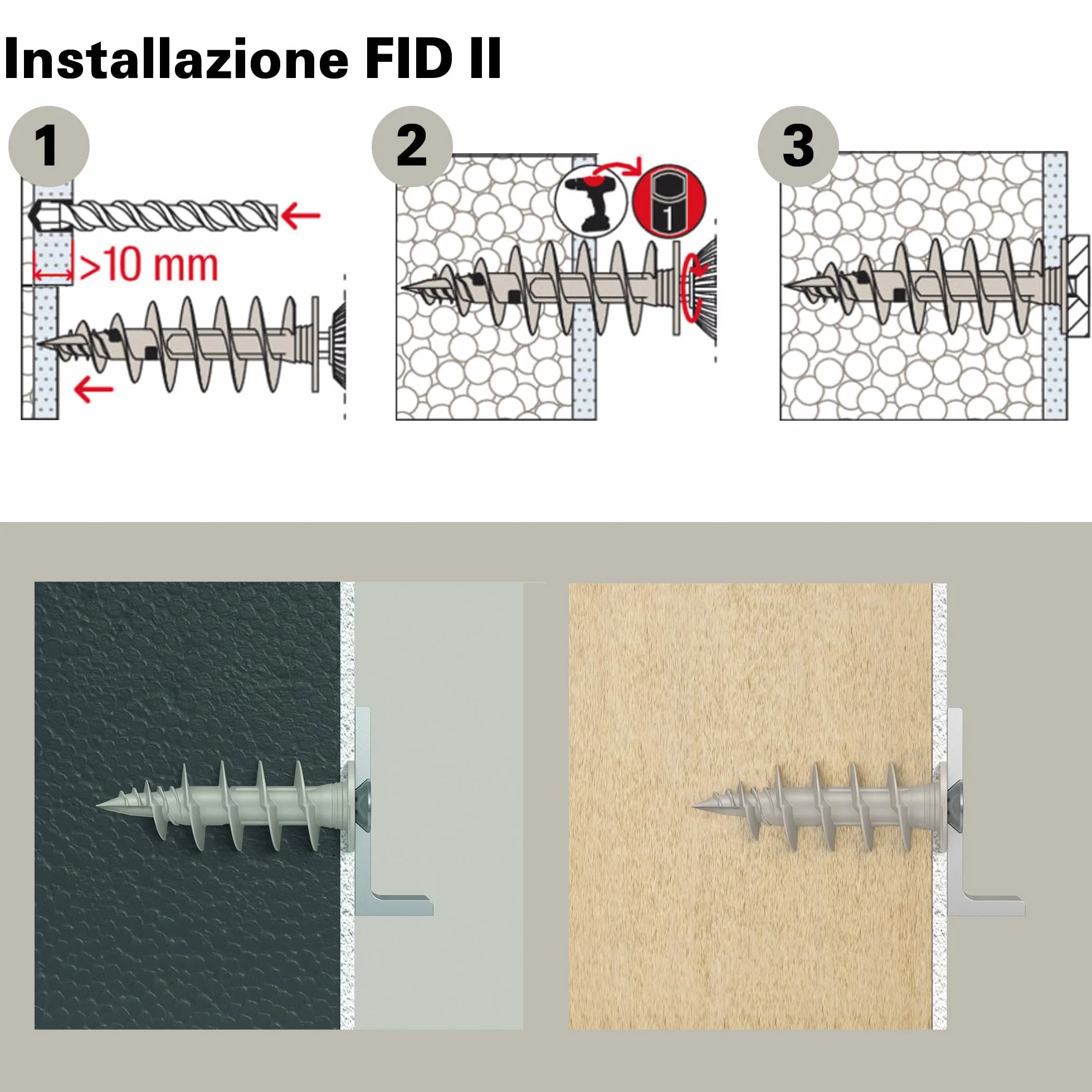 Installazione FID II

1

>10 mm

2

1

3