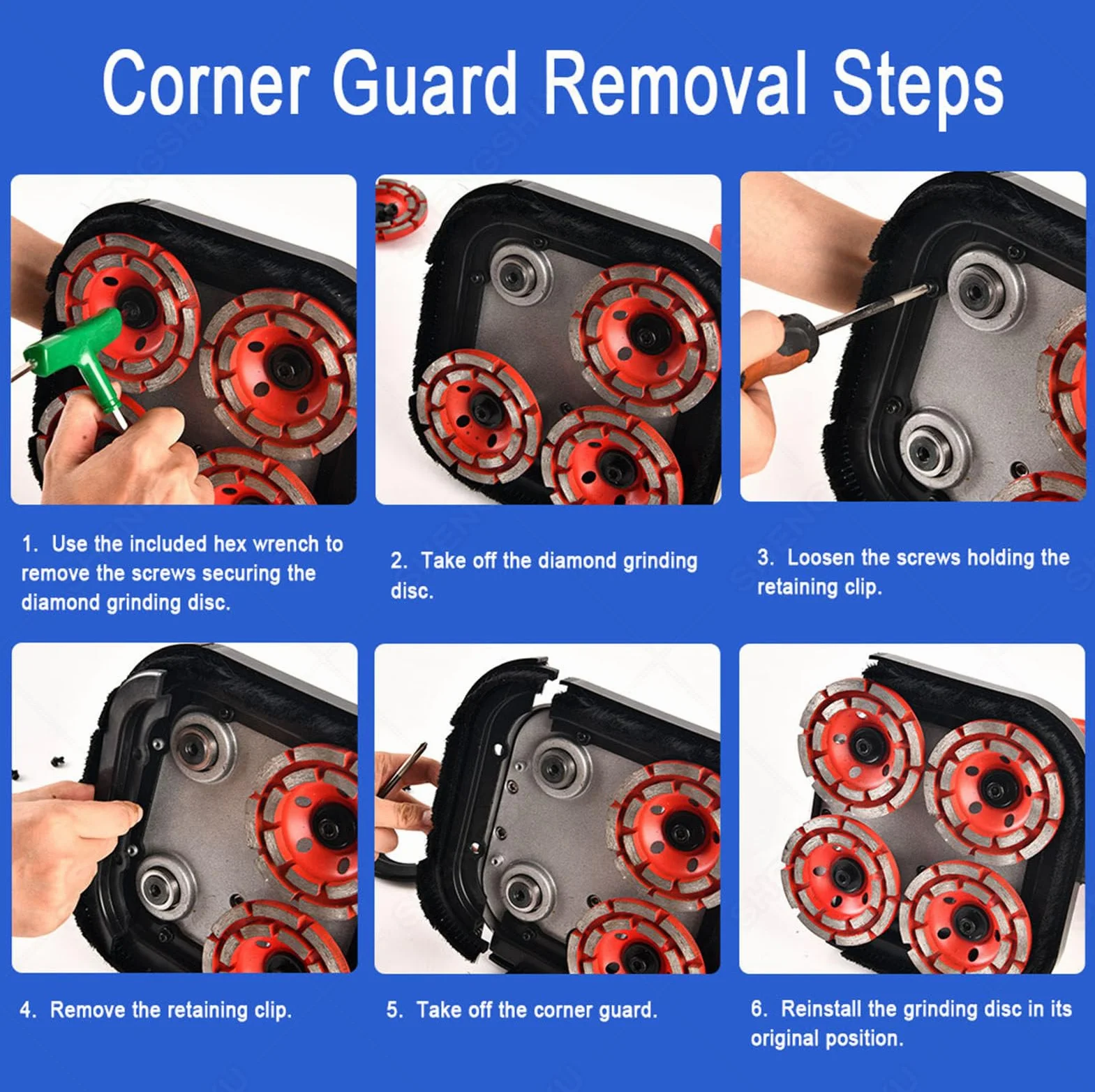 Corner Guard Removal Steps

1. Use the included hex wrench to remove the screws securing the diamond grinding disc.

2. Take off the diamond grinding disc.

3. Loosen the screws holding the retaining clip.

4. Remove the retaining clip.

5. Take off the corner guard.

6. Reinstall the grinding disc in its original position.