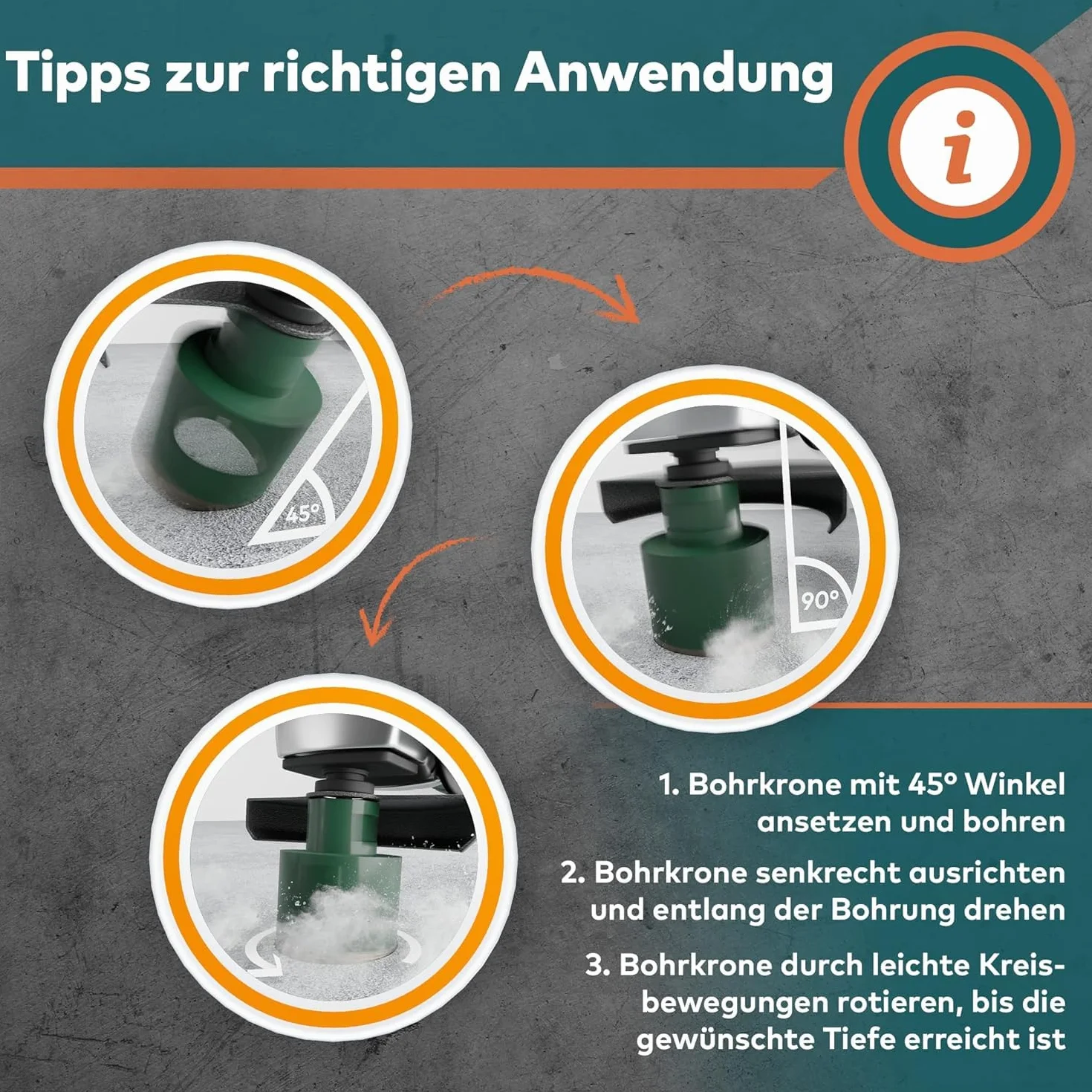 Tipps zur richtigen Anwendung

i

45°

90°

1. Bohrkrone mit 45° Winkel ansetzen und bohren

2. Bohrkrone senkrecht ausrichten und entlang der Bohrung drehen

3. Bohrkrone durch leichte Kreisbewegungen rotieren, bis die gewünschte Tiefe erreicht ist