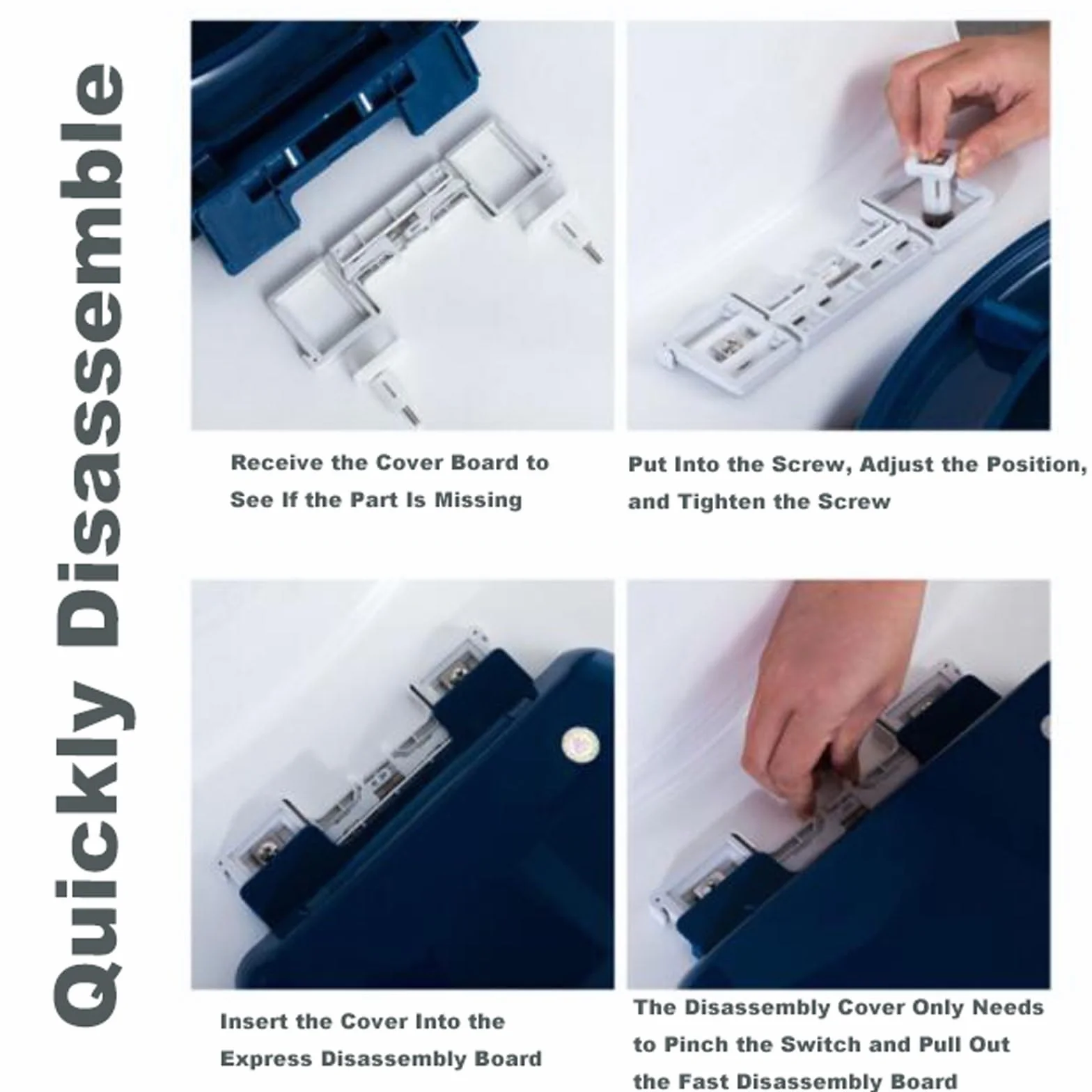 Quickly Disassemble

Receive the Cover Board to See If the Part Is Missing

Put Into the Screw, Adjust the Position, and Tighten the Screw

Insert the Cover Into the Express Disassembly Board

The Disassembly Cover Only Needs to Pinch the Switch and Pull Out the Fast Disassembly Board