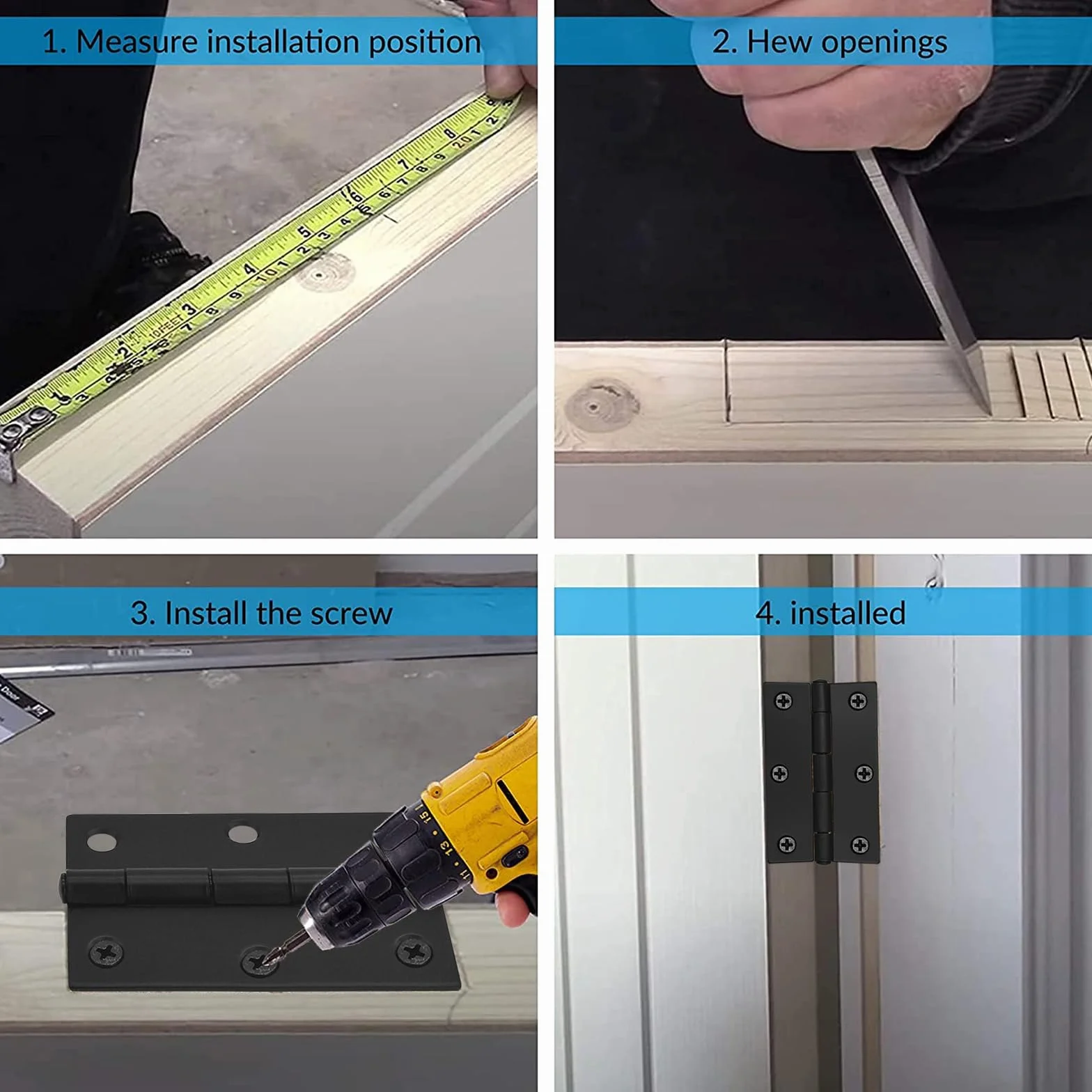 1. Measure installation position

2. Hew openings

3. Install the screw

4. installed