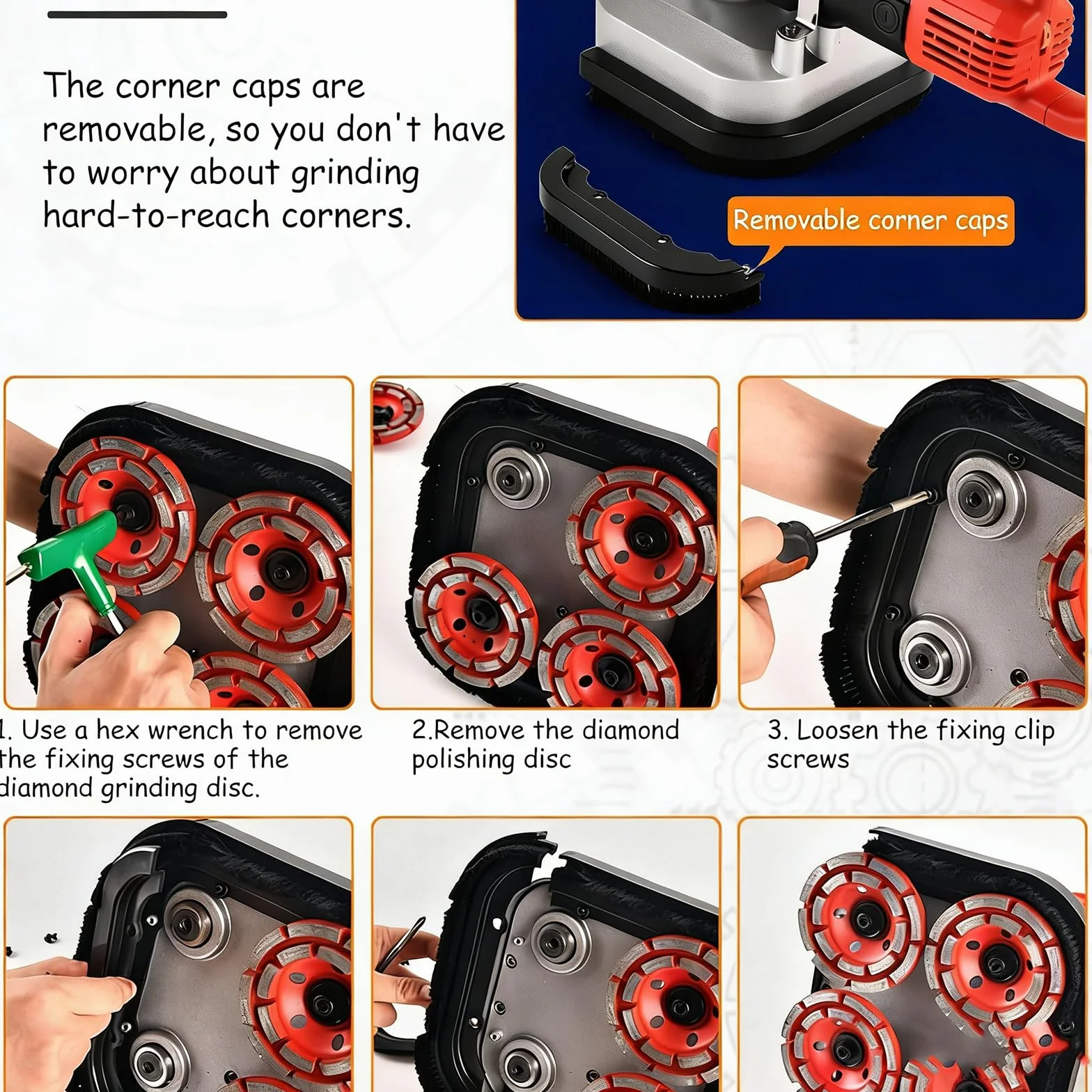 The corner caps are removable, so you don't have to worry about grinding hard-to-reach corners.

Removable corner caps

1. Use a hex wrench to remove the fixing screws of the diamond grinding disc.

2.Remove the diamond polishing disc

3. Loosen the fixing clip screws