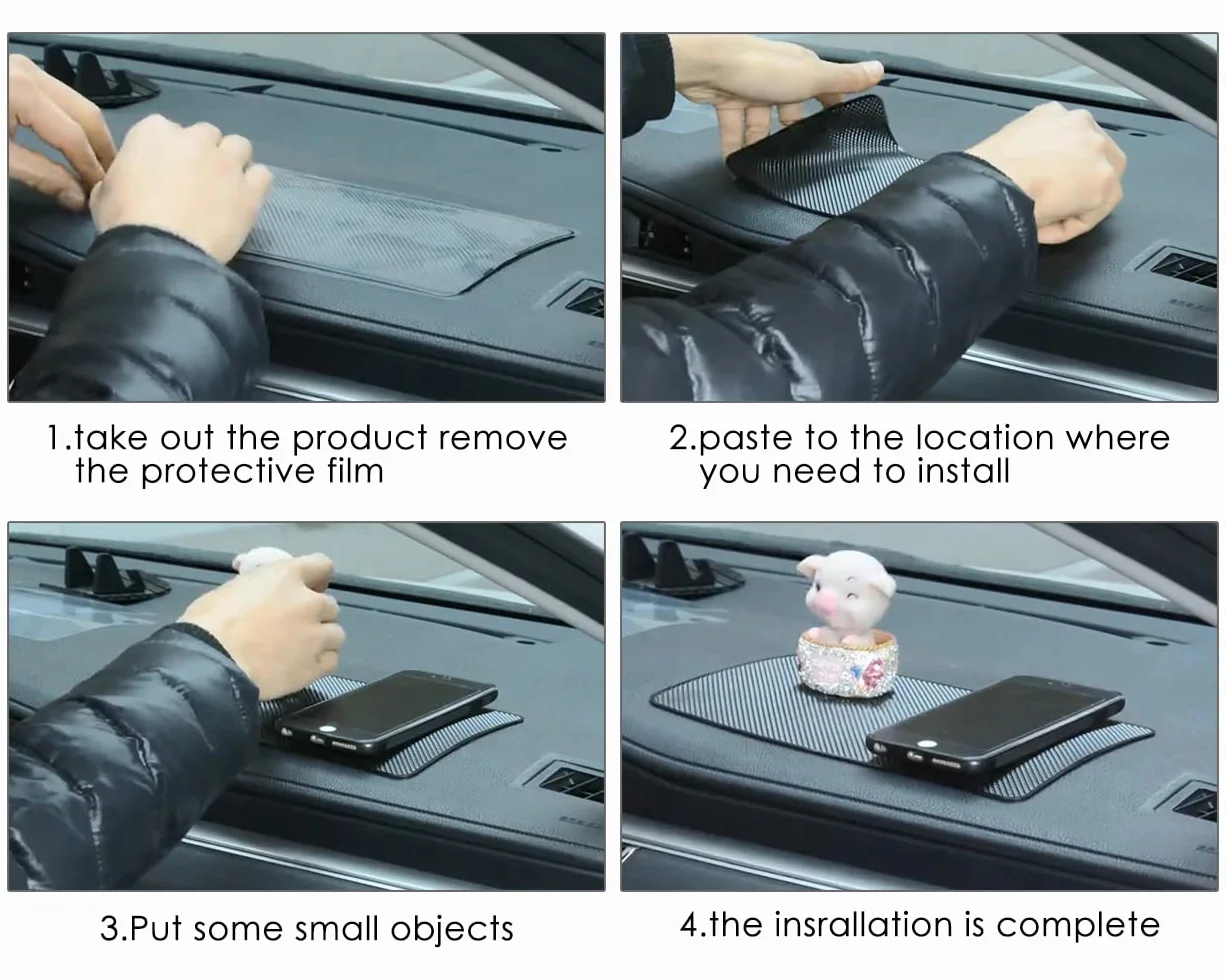 1.take out the product remove the protective film

2.paste to the location where you need to install

3.Put some small objects

4.the insrallation is complete