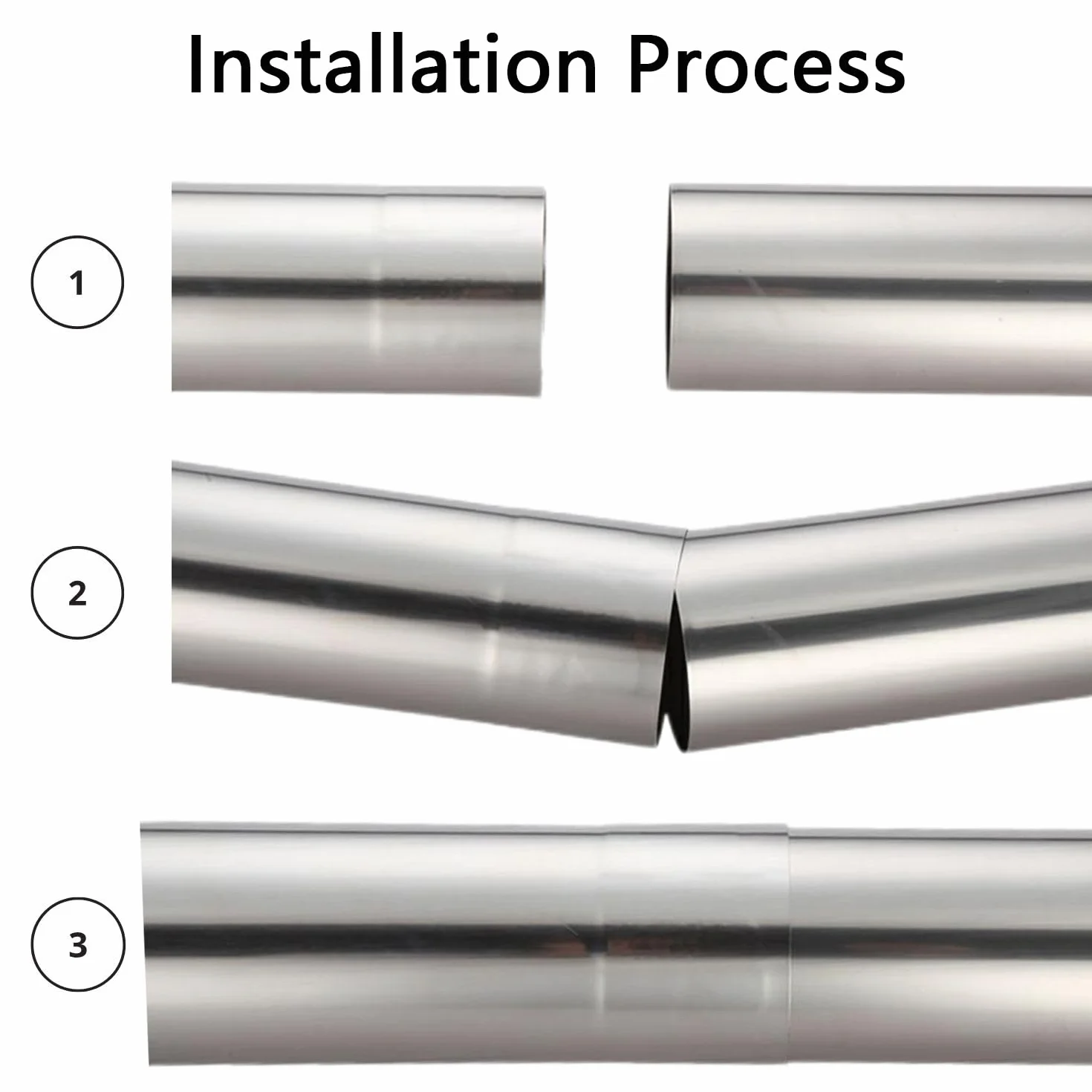 Installation Process

1

2

3