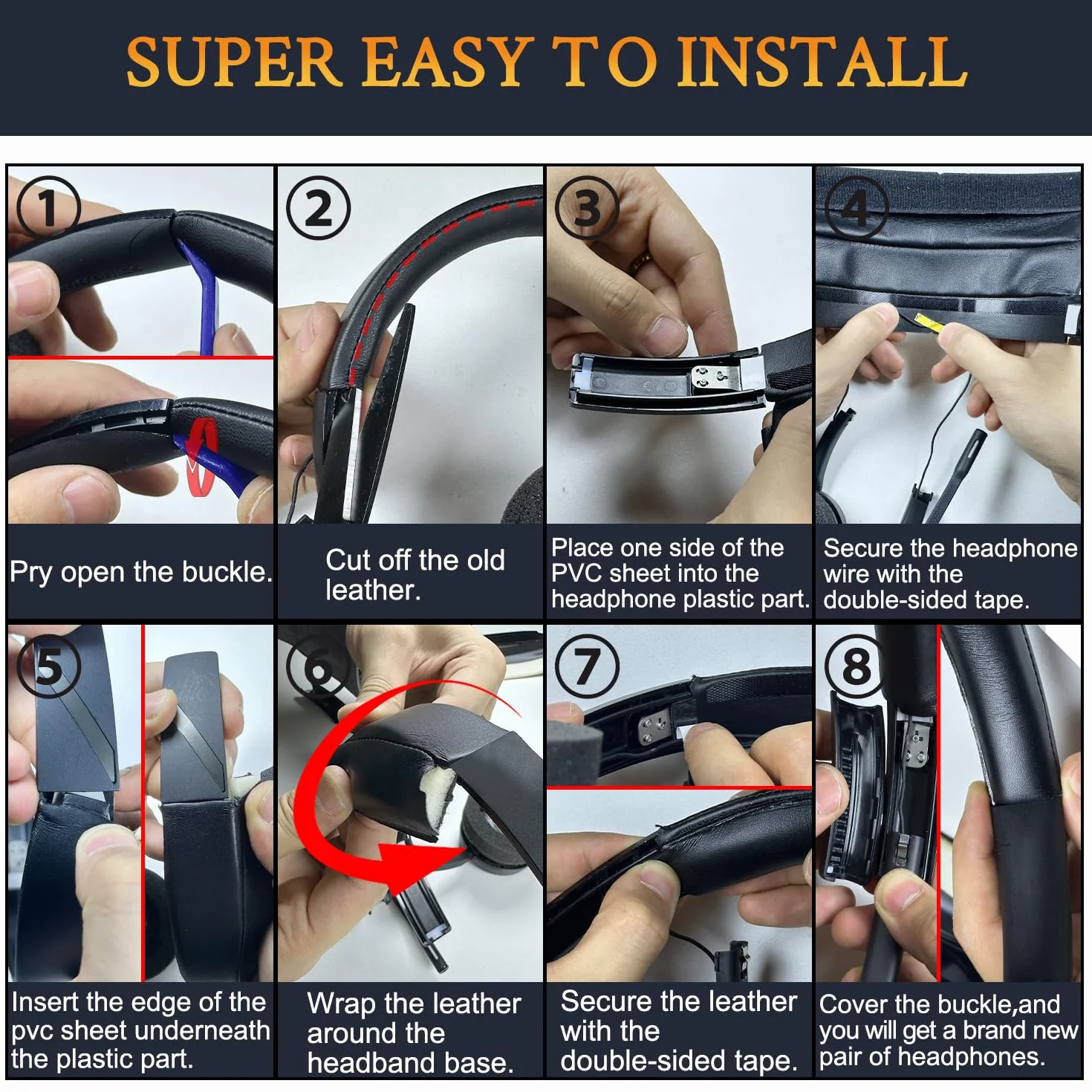 SUPER EASY TO INSTALL

①
Pry open the buckle.

②
Cut off the old leather.

③
Place one side of the PVC sheet into the headphone plastic part.

④
Secure the headphone wire with the double-sided tape.

⑤
Insert the edge of the pvc sheet underneath the plastic part.

⑥
Wrap the leather around the headband base.

⑦
Secure the leather with the double-sided tape.

⑧
Cover the buckle,and you will get a brand new pair of headphones.