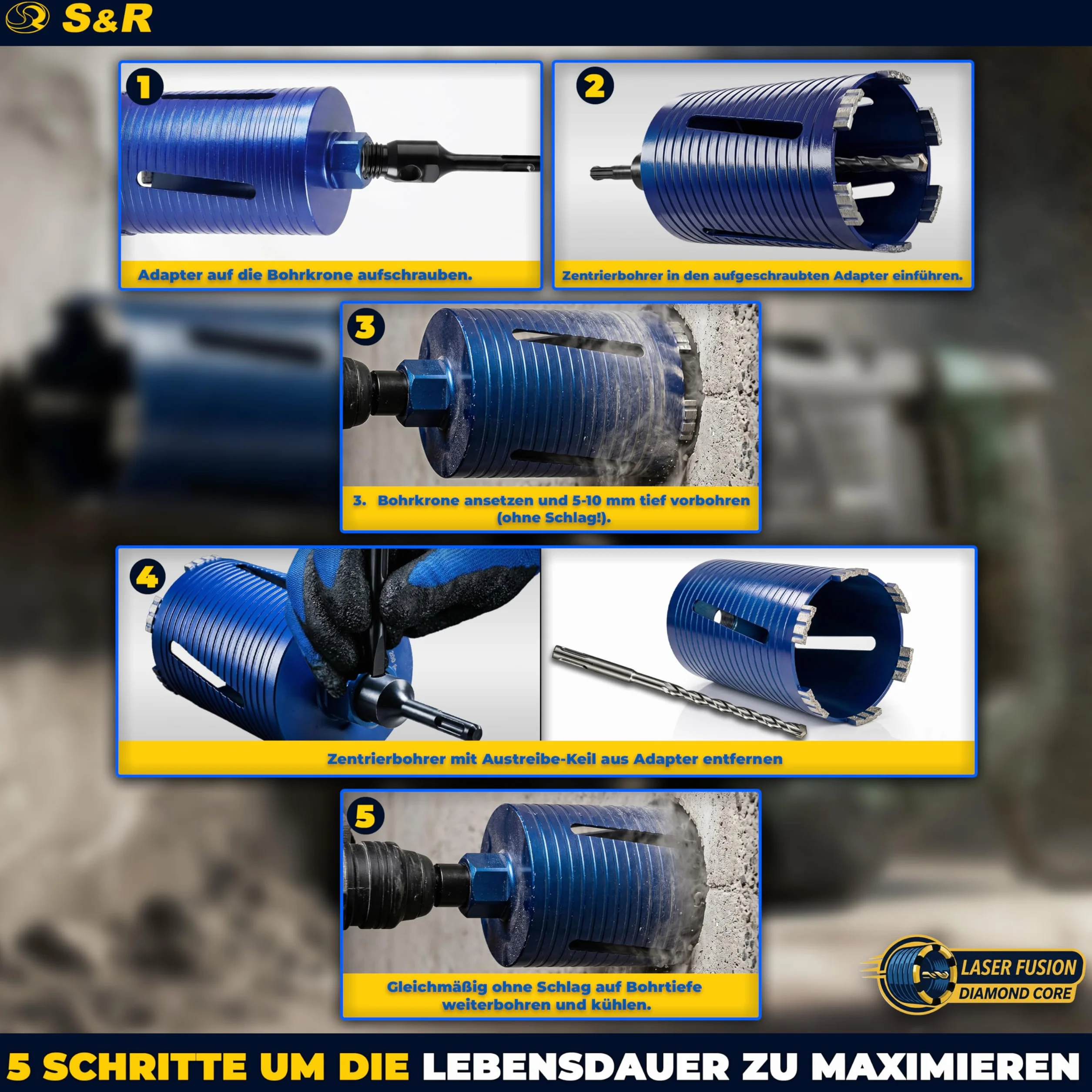 S&R

1
Adapter auf die Bohrkrone aufschrauben.

2
Zentrierbohrer in den aufgeschraubten Adapter einführen.

3
3. Bohrkrone ansetzen und 5-10 mm tief vorbohren (ohne Schlag!).

4
Zentrierbohrer mit Austreibe-Keil aus Adapter entfernen

5
Gleichmäßig ohne Schlag auf Bohrtiefe weiterbohren und kühlen.

LASER FUSION
DIAMOND CORE

5 SCHRITTE UM DIE LEBENSDAUER ZU MAXIMIEREN