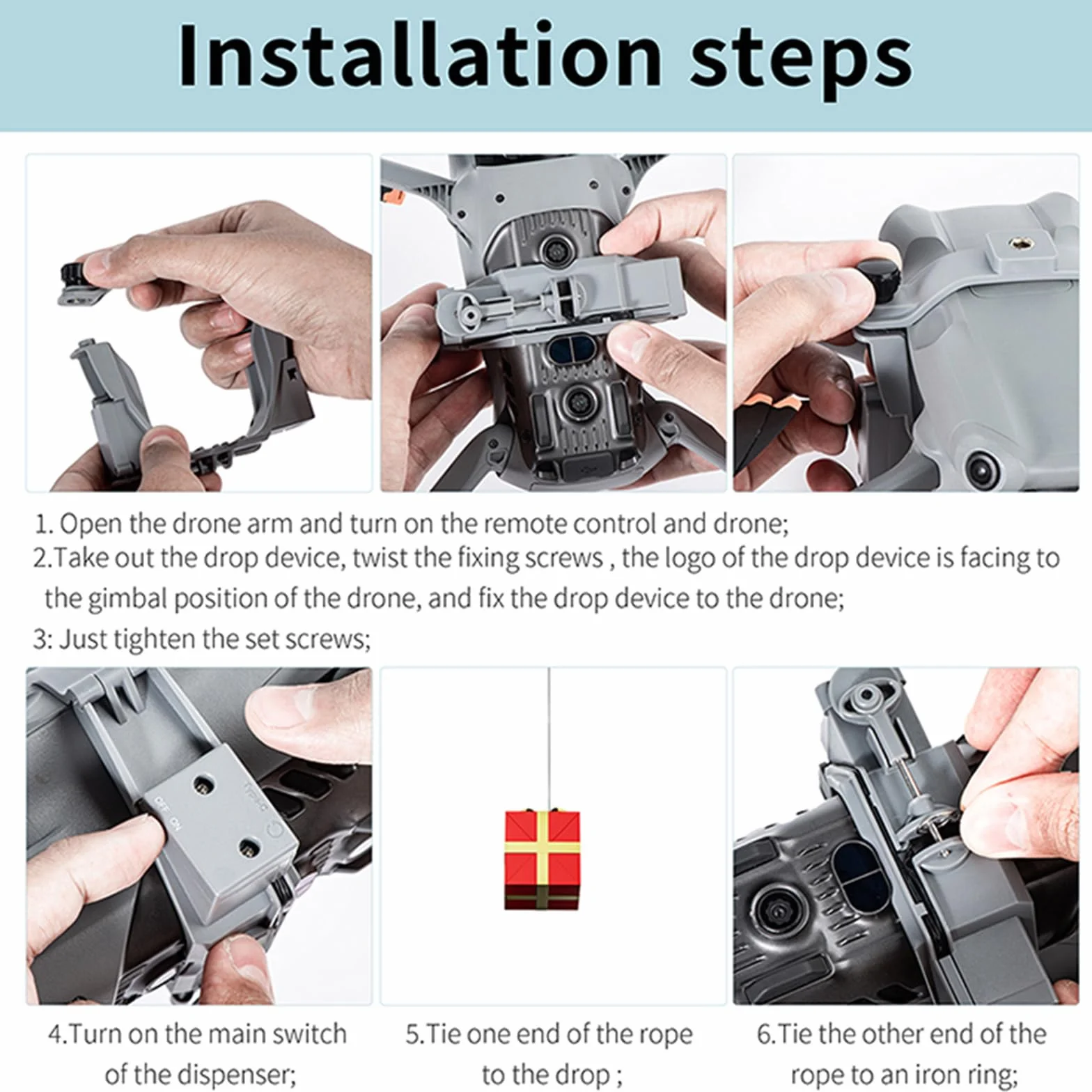 Installation steps

1. Open the drone arm and turn on the remote control and drone;
2.Take out the drop device, twist the fixing screws , the logo of the drop device is facing to the gimbal position of the drone, and fix the drop device to the drone;
3: Just tighten the set screws;

OFF ON Type-C

4.Turn on the main switch of the dispenser;

5.Tie one end of the rope to the drop ;

6.Tie the other end of the rope to an iron ring;