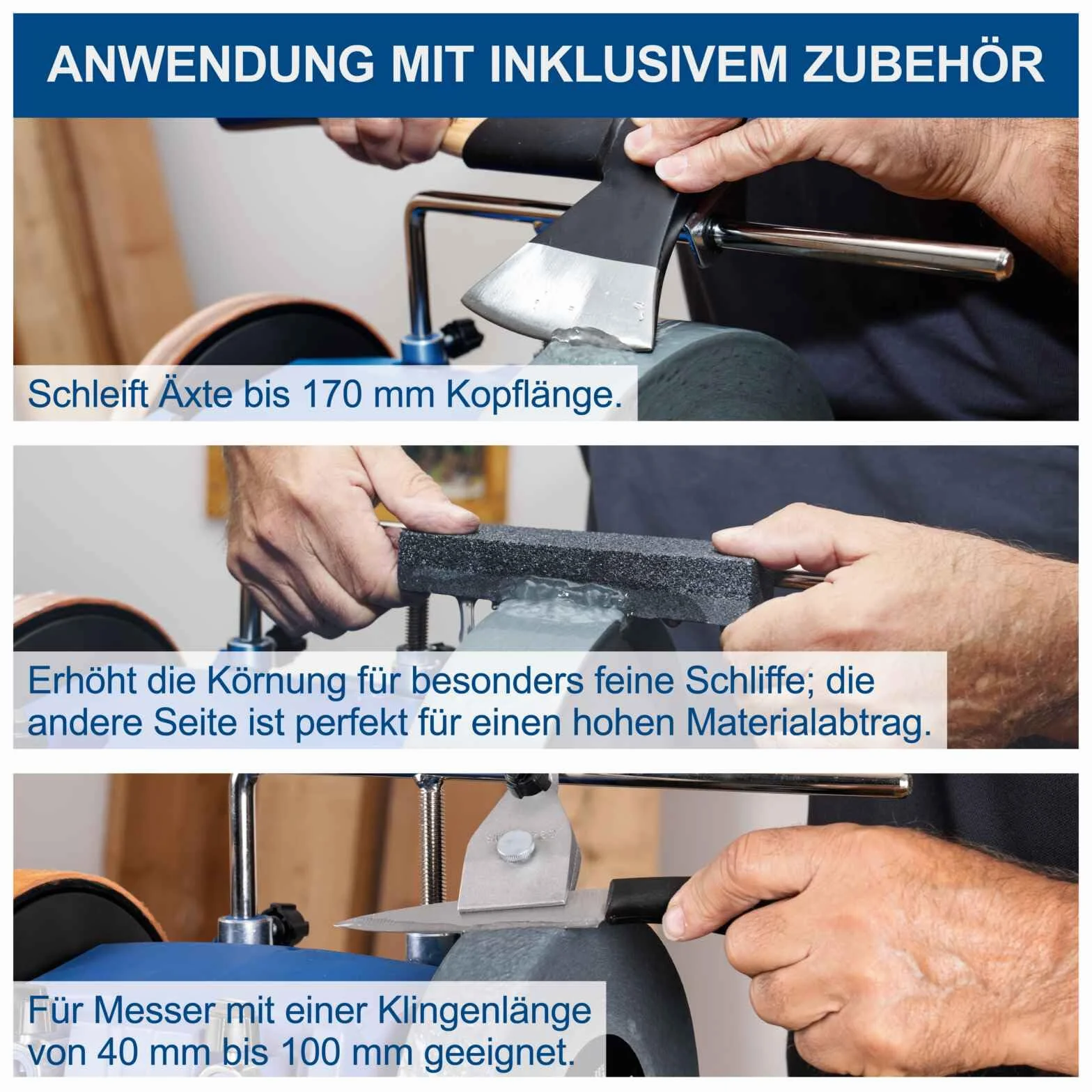 ANWENDUNG MIT INKLUSIVEM ZUBEHÖR

Schleift Äxte bis 170 mm Kopflänge.

Erhöht die Körnung für besonders feine Schliffe; die andere Seite ist perfekt für einen hohen Materialabtrag.

Für Messer mit einer Klingenlänge von 40 mm bis 100 mm geeignet.