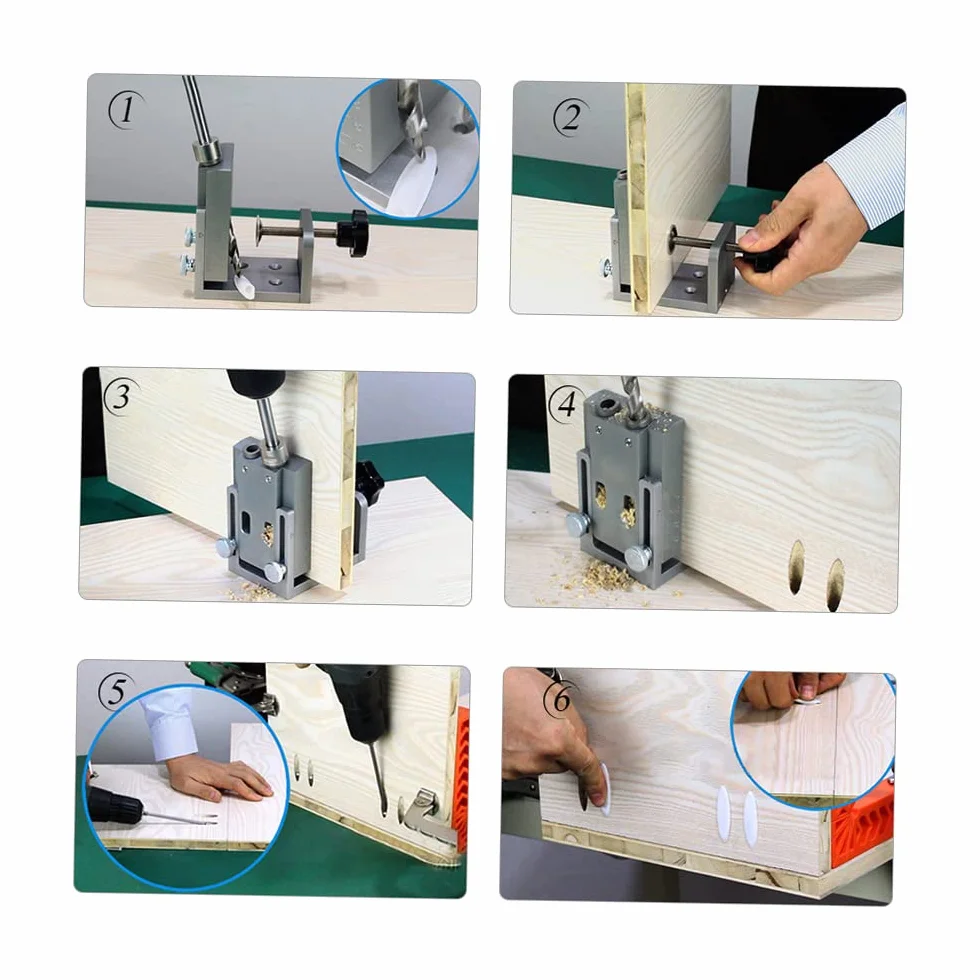 1
2
3
4
5
6