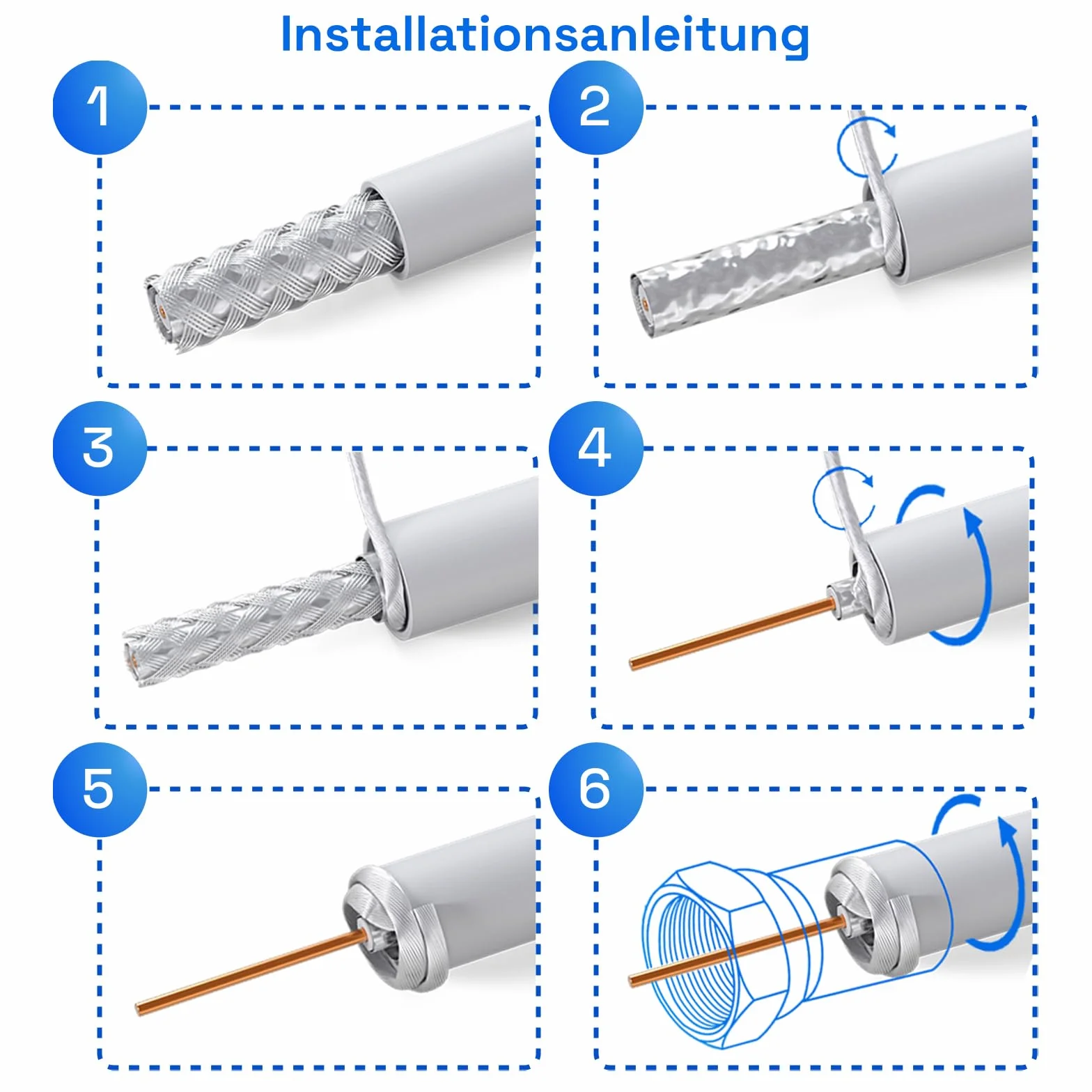 Installationsanleitung

1

2

3

4

5

6