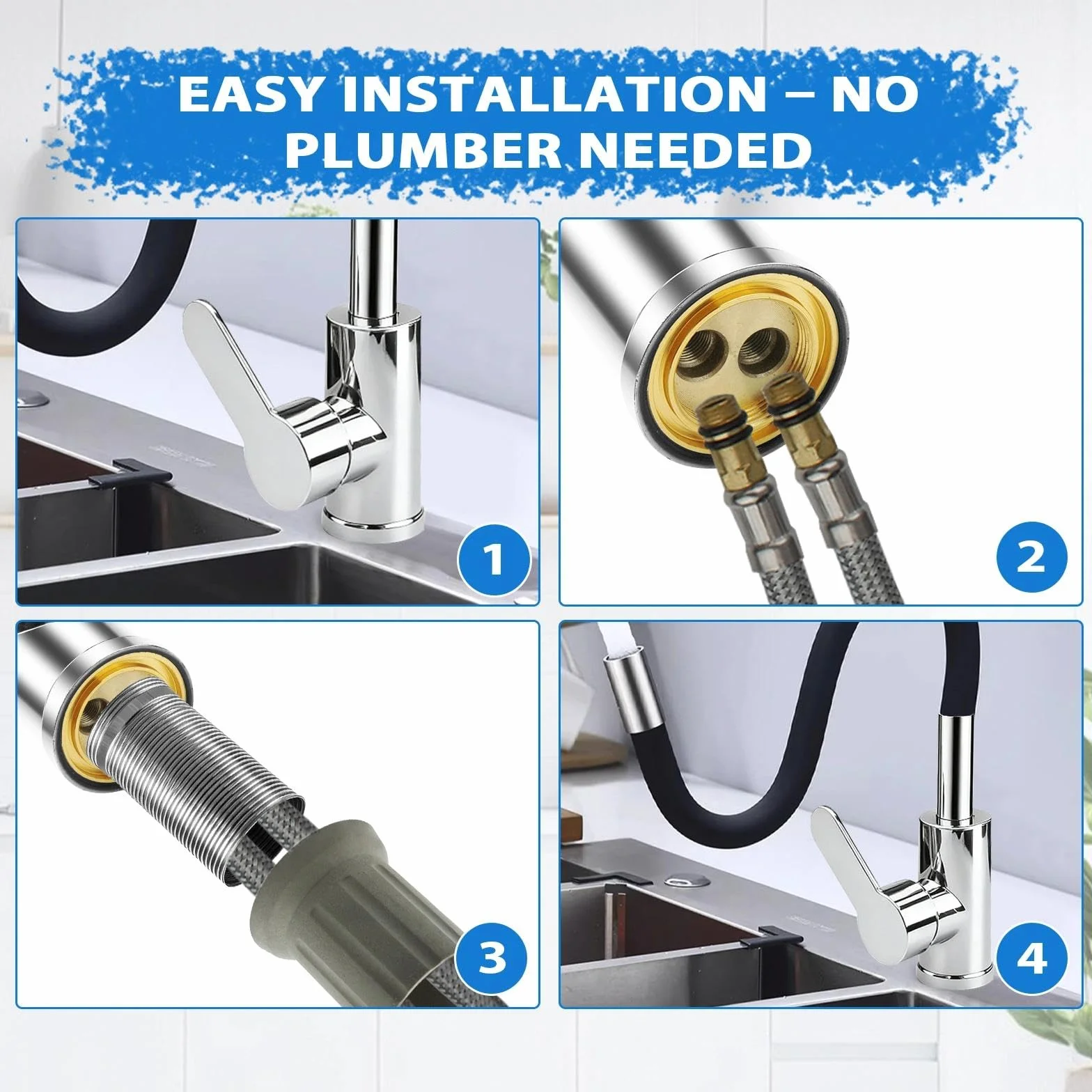 EASY INSTALLATION – NO PLUMBER NEEDED

1

2

3

4