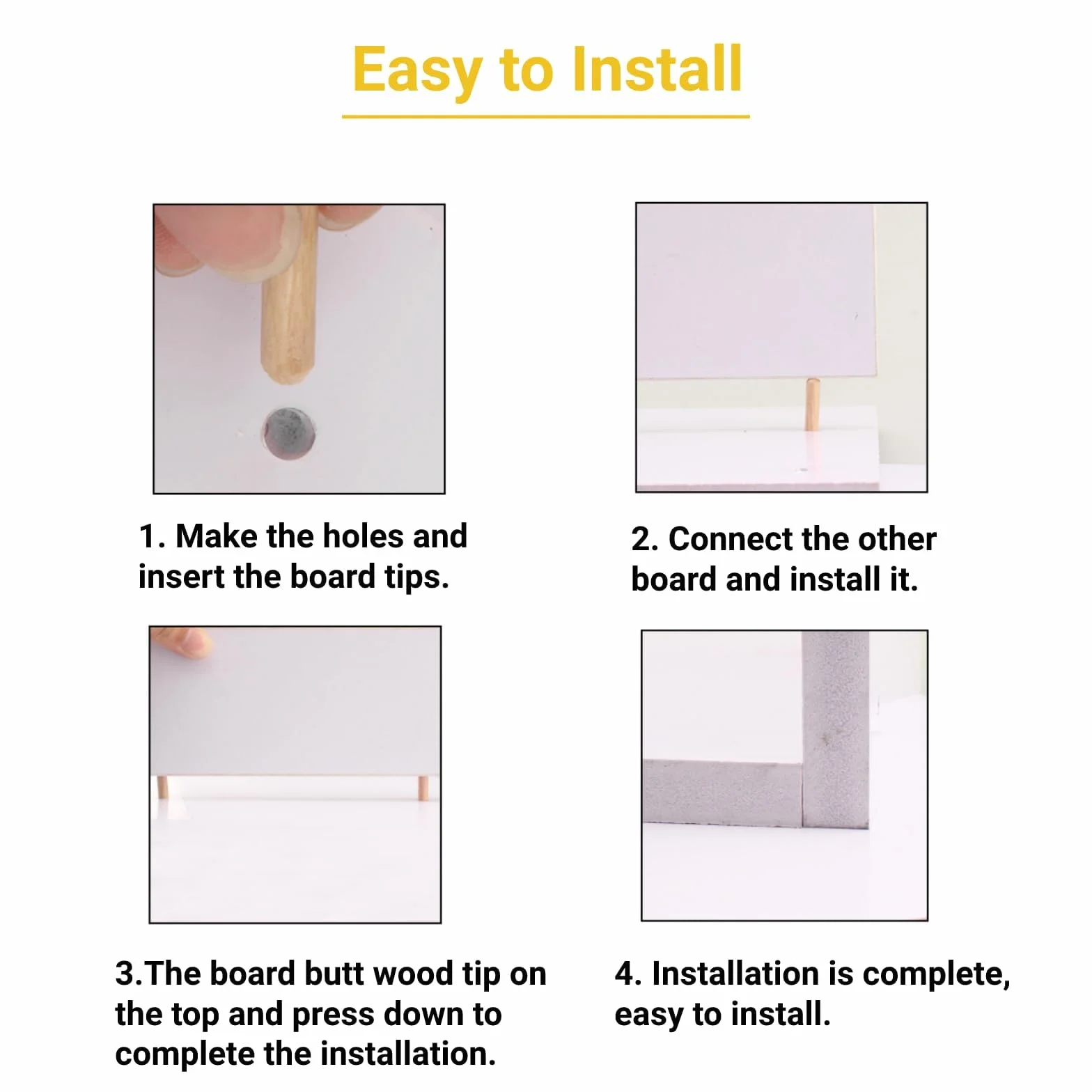 Easy to Install

1. Make the holes and insert the board tips.

2. Connect the other board and install it.

3.The board butt wood tip on the top and press down to complete the installation.

4. Installation is complete, easy to install.