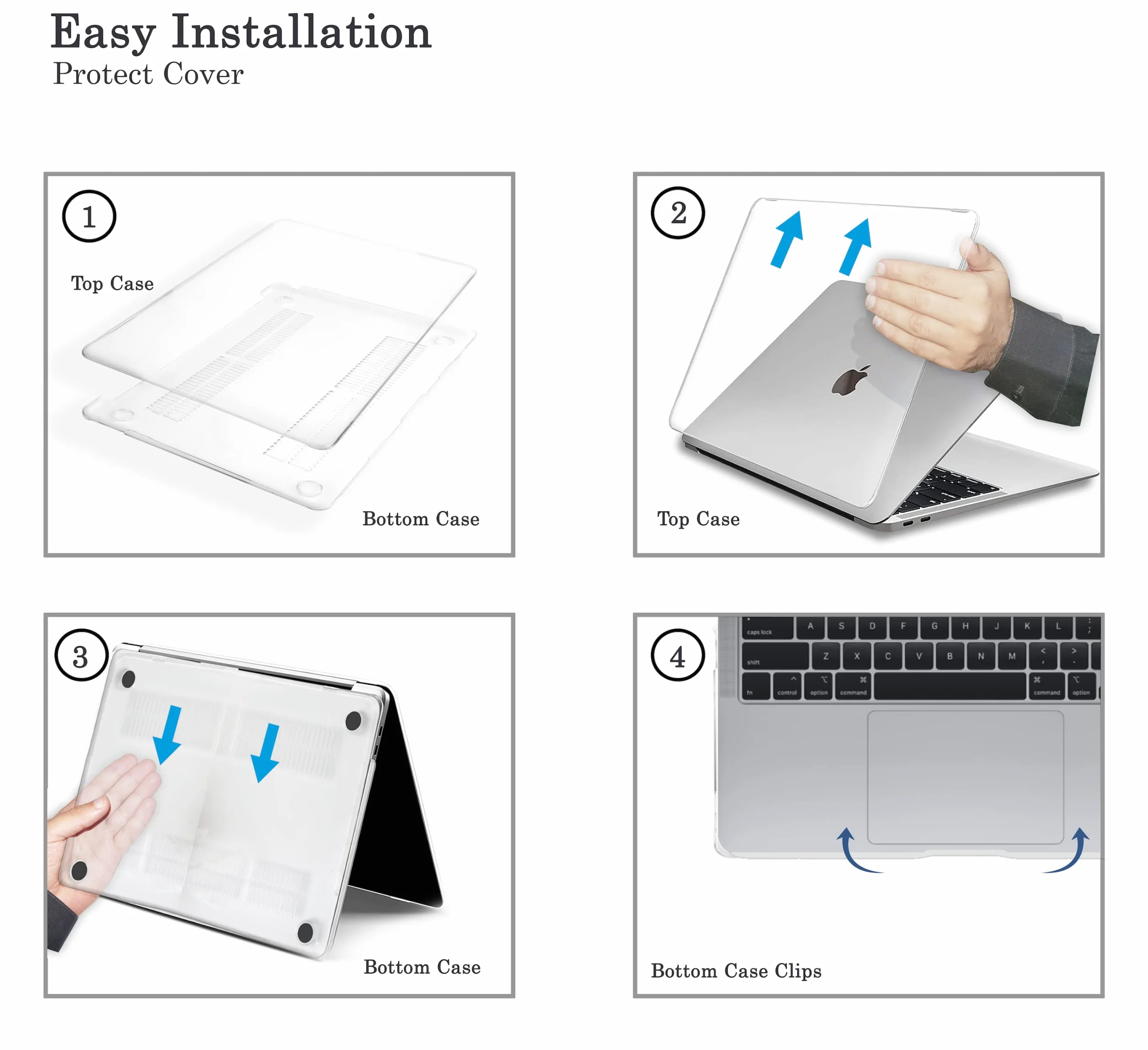 Easy Installation
Protect Cover

1
Top Case
Bottom Case

2
Top Case

3
Bottom Case

4
caps lock A S D F G H J K L ;
shift Z X C V B N M < > 
fn control option command command option
Bottom Case Clips