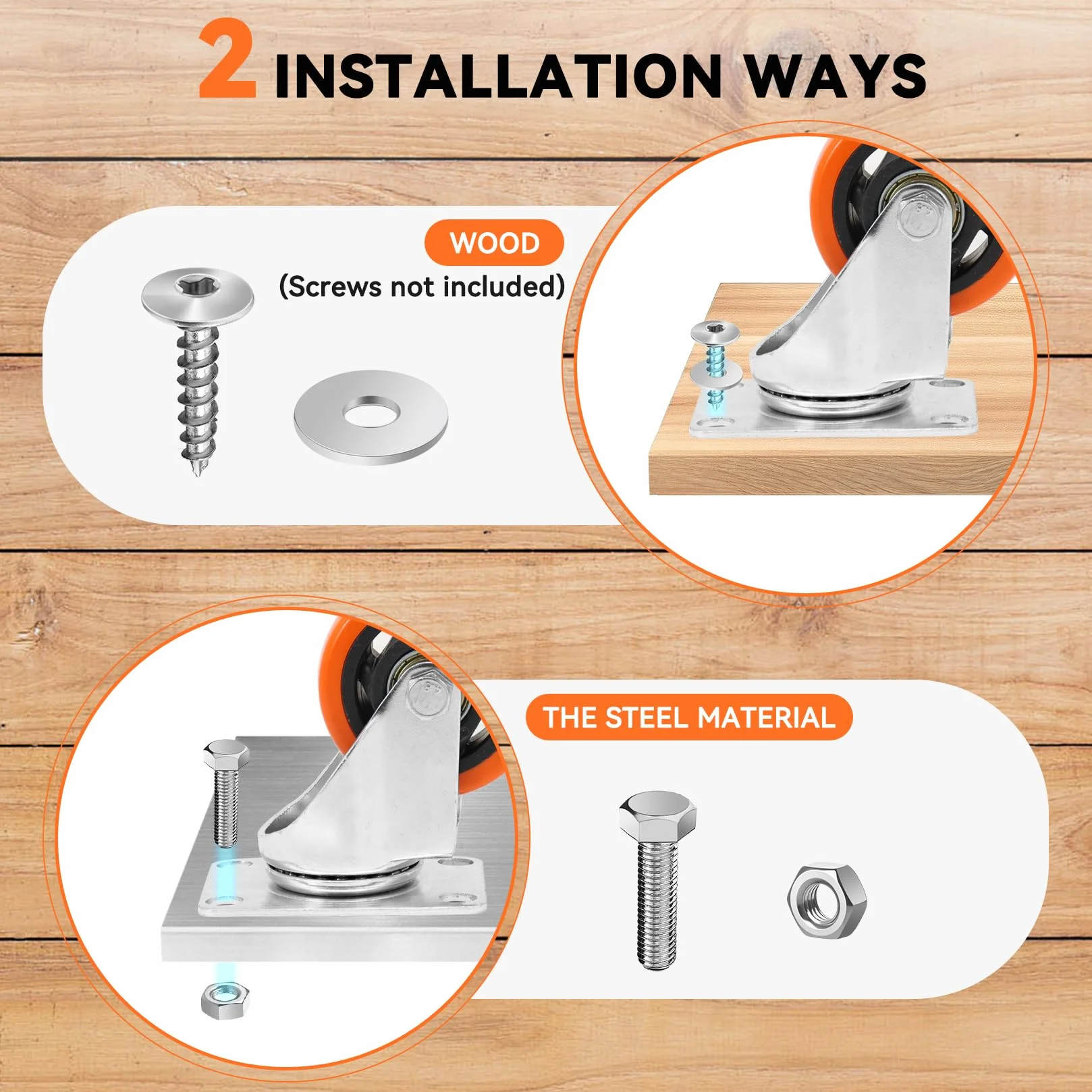 2 INSTALLATION WAYS

WOOD
(Screws not included)

THE STEEL MATERIAL