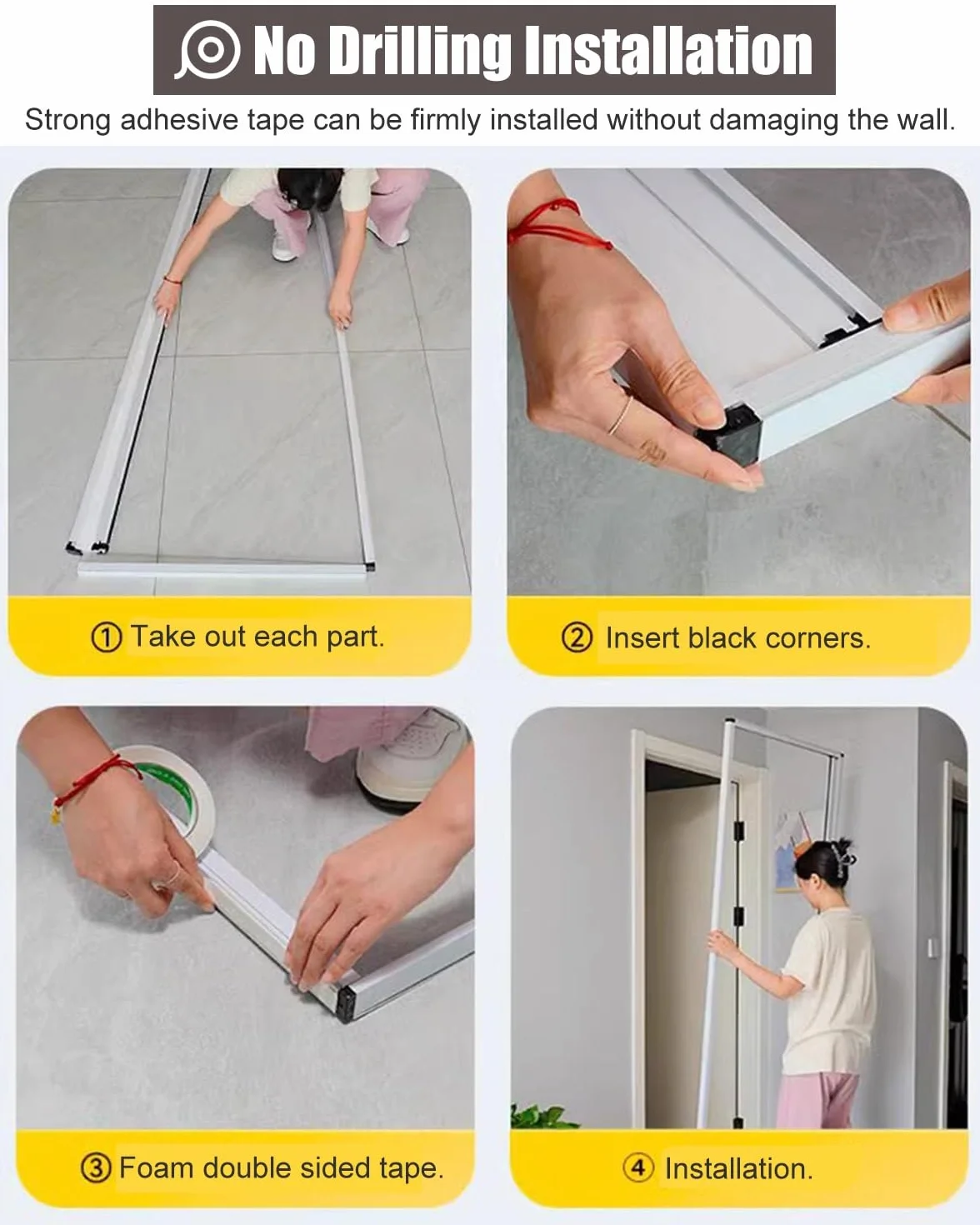 No Drilling Installation

Strong adhesive tape can be firmly installed without damaging the wall.

① Take out each part.

② Insert black corners.

③ Foam double sided tape.

④ Installation.