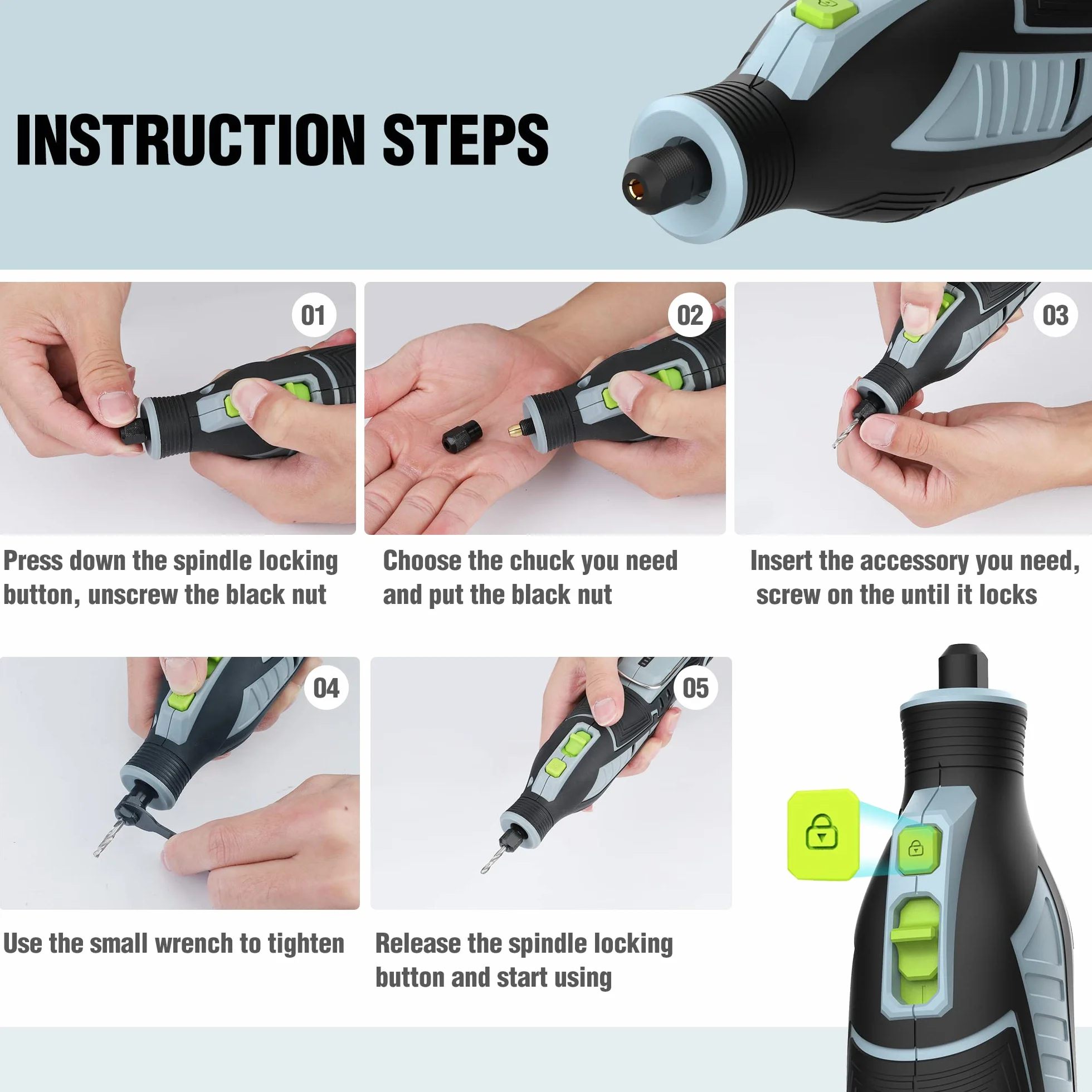 INSTRUCTION STEPS

01

Press down the spindle locking button, unscrew the black nut

02

Choose the chuck you need and put the black nut

03

Insert the accessory you need, screw on the until it locks

04

Use the small wrench to tighten

05

Release the spindle locking button and start using