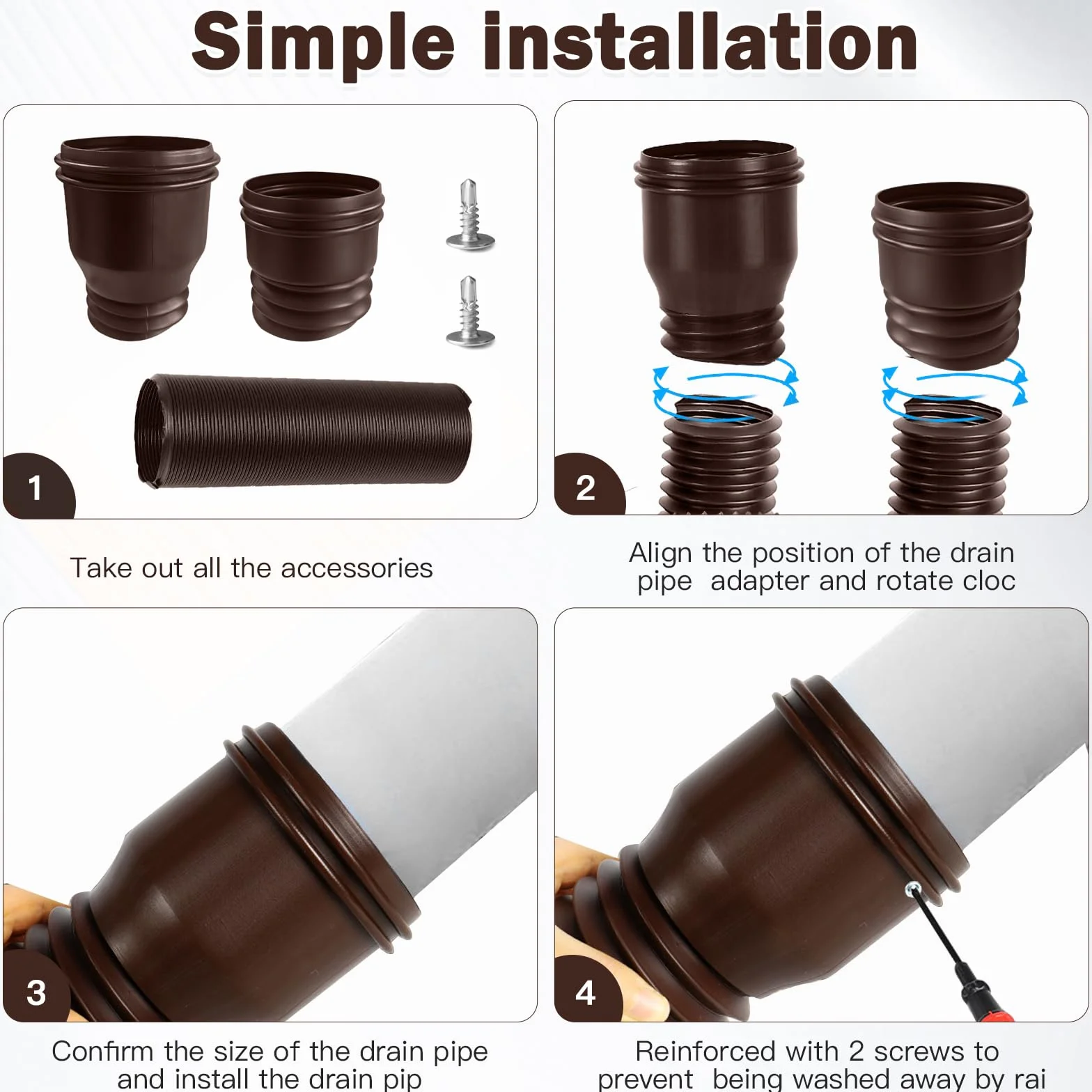 Simple installation

1

Take out all the accessories

2

Align the position of the drain pipe adapter and rotate cloc

3

Confirm the size of the drain pipe and install the drain pip

4

Reinforced with 2 screws to prevent being washed away by rai