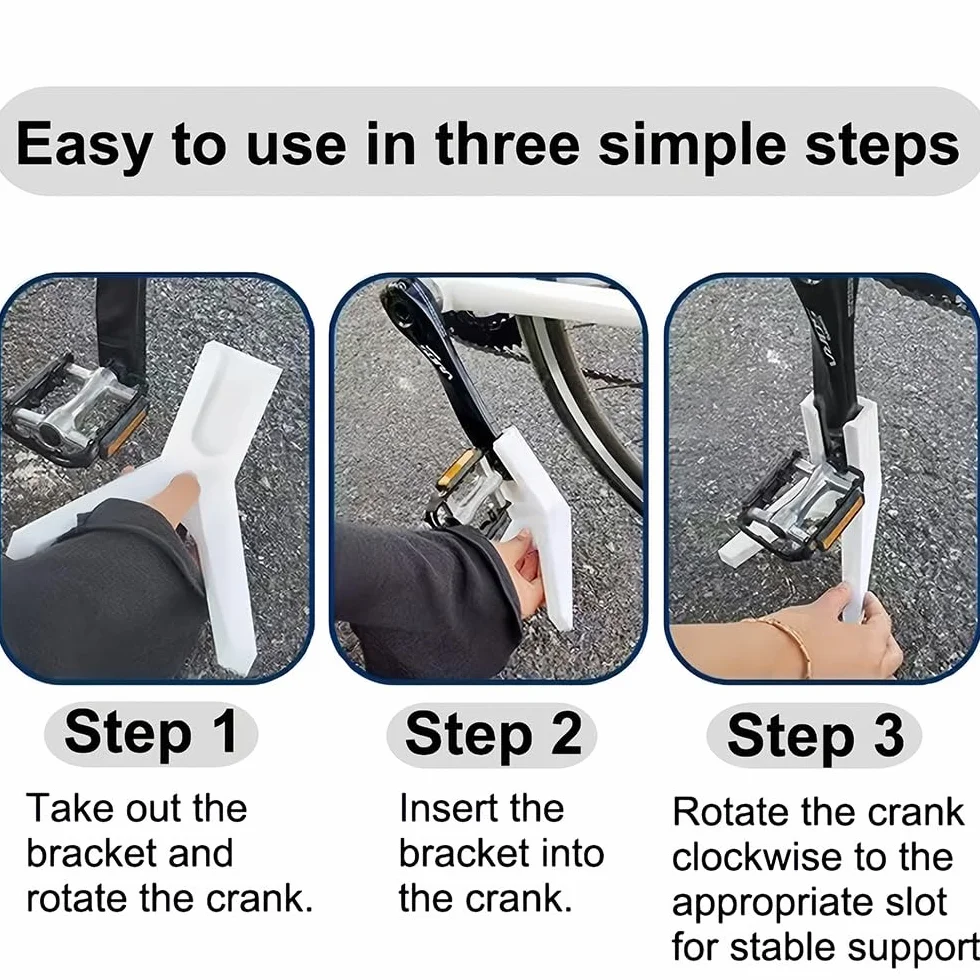 Easy to use in three simple steps

Step 1
Take out the bracket and rotate the crank.

Step 2
Insert the bracket into the crank.

Step 3
Rotate the crank clockwise to the appropriate slot for stable support