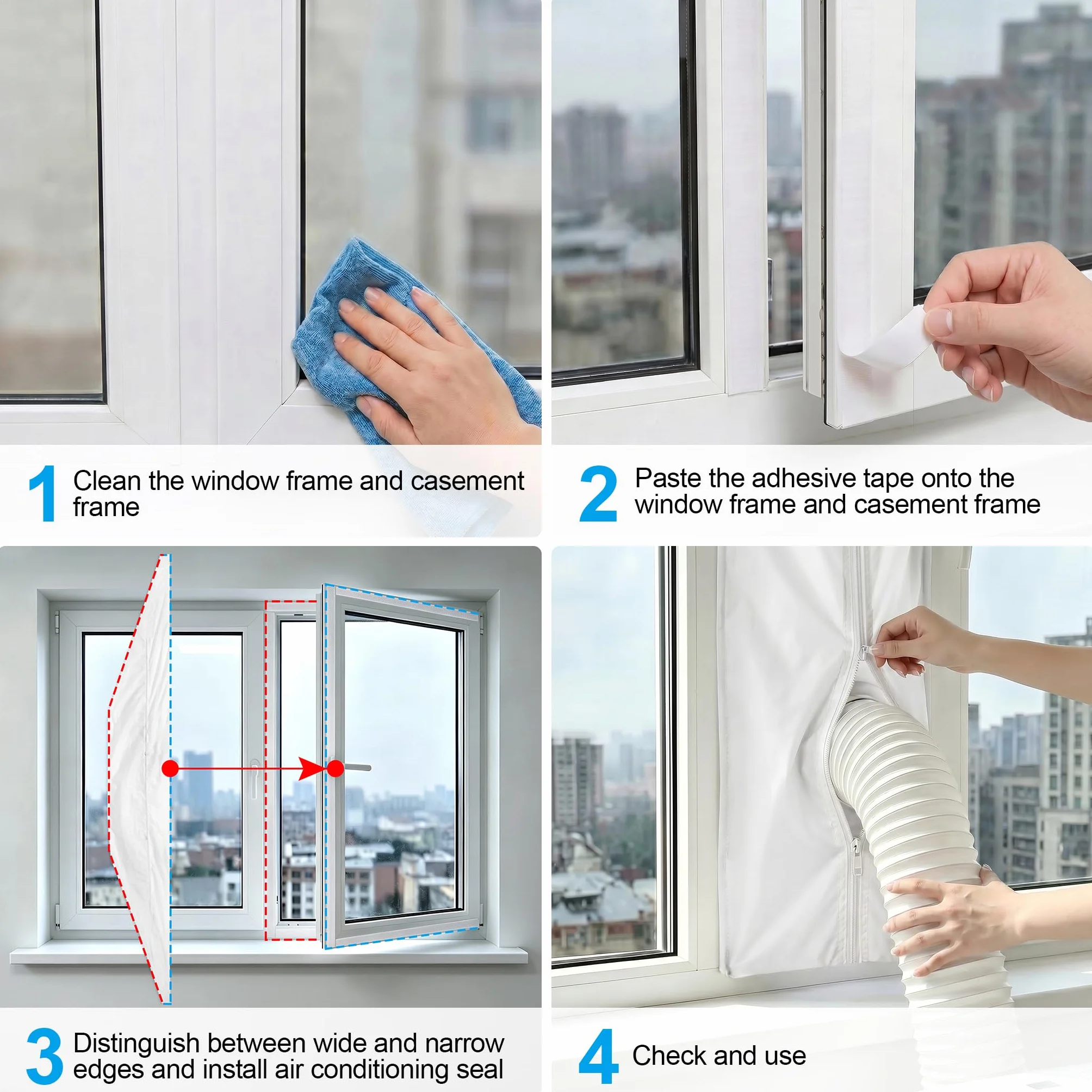 1 Clean the window frame and casement frame

2 Paste the adhesive tape onto the window frame and casement frame

3 Distinguish between wide and narrow edges and install air conditioning seal

4 Check and use