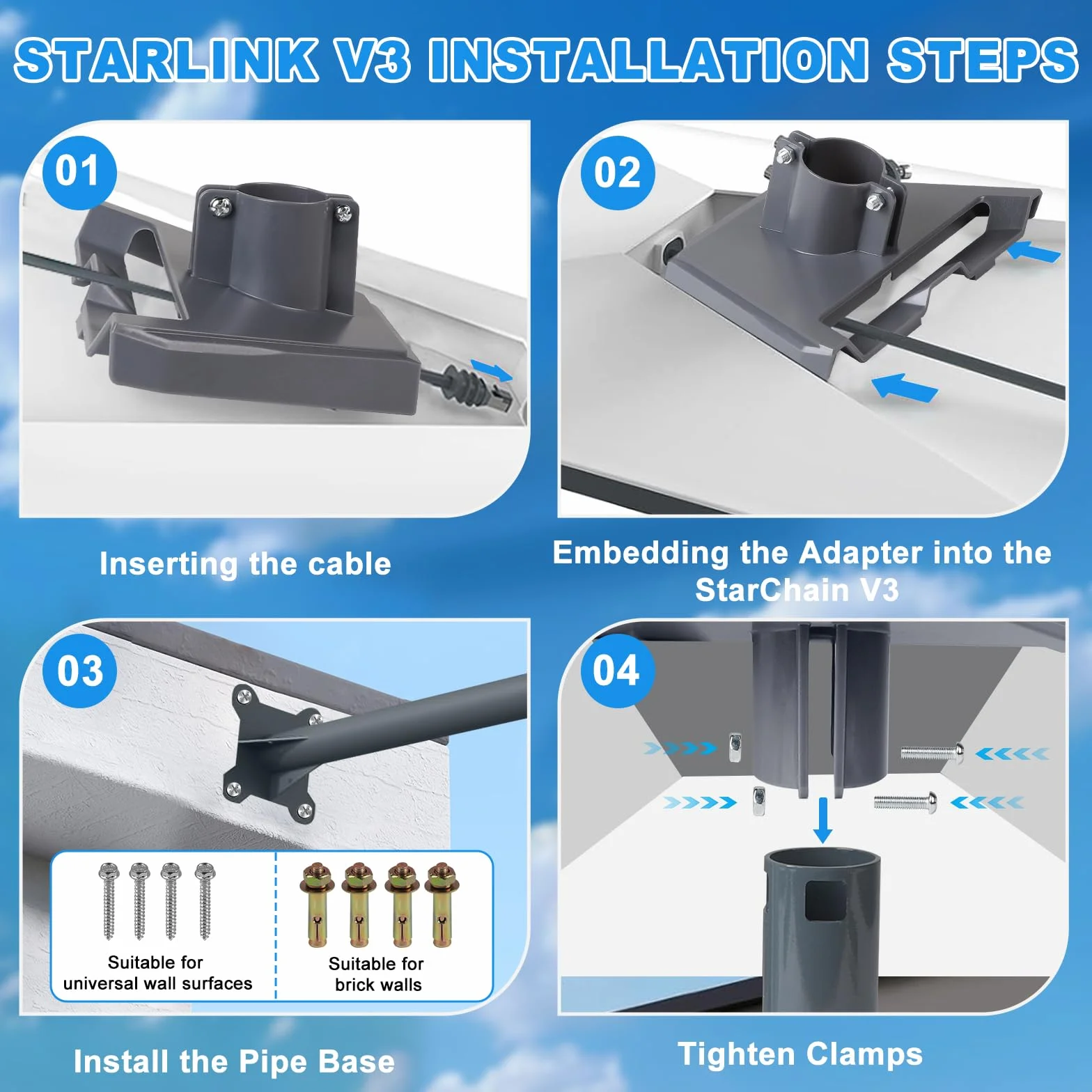 STARLINK V3 INSTALLATION STEPS

01

Inserting the cable

02

Embedding the Adapter into the StarChain V3

03

Suitable for universal wall surfaces

Suitable for brick walls

Install the Pipe Base

04

Tighten Clamps