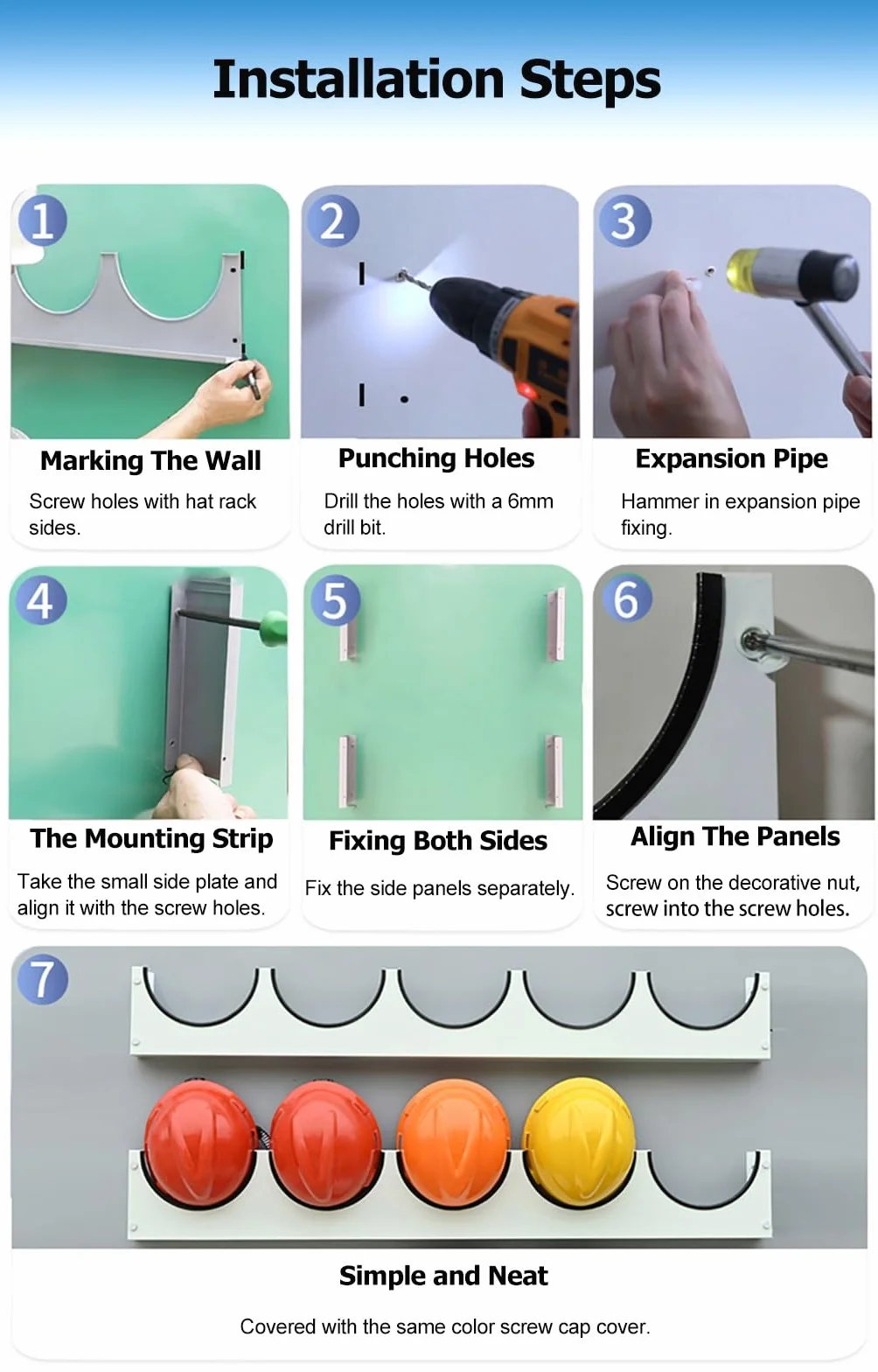 Installation Steps

1

Marking The Wall

Screw holes with hat rack sides.

2

Punching Holes

Drill the holes with a 6mm drill bit.

3

Expansion Pipe

Hammer in expansion pipe fixing.

4

The Mounting Strip

Take the small side plate and align it with the screw holes.

5

Fixing Both Sides

Fix the side panels separately.

6

Align The Panels

Screw on the decorative nut, screw into the screw holes.

7

Simple and Neat

Covered with the same color screw cap cover.