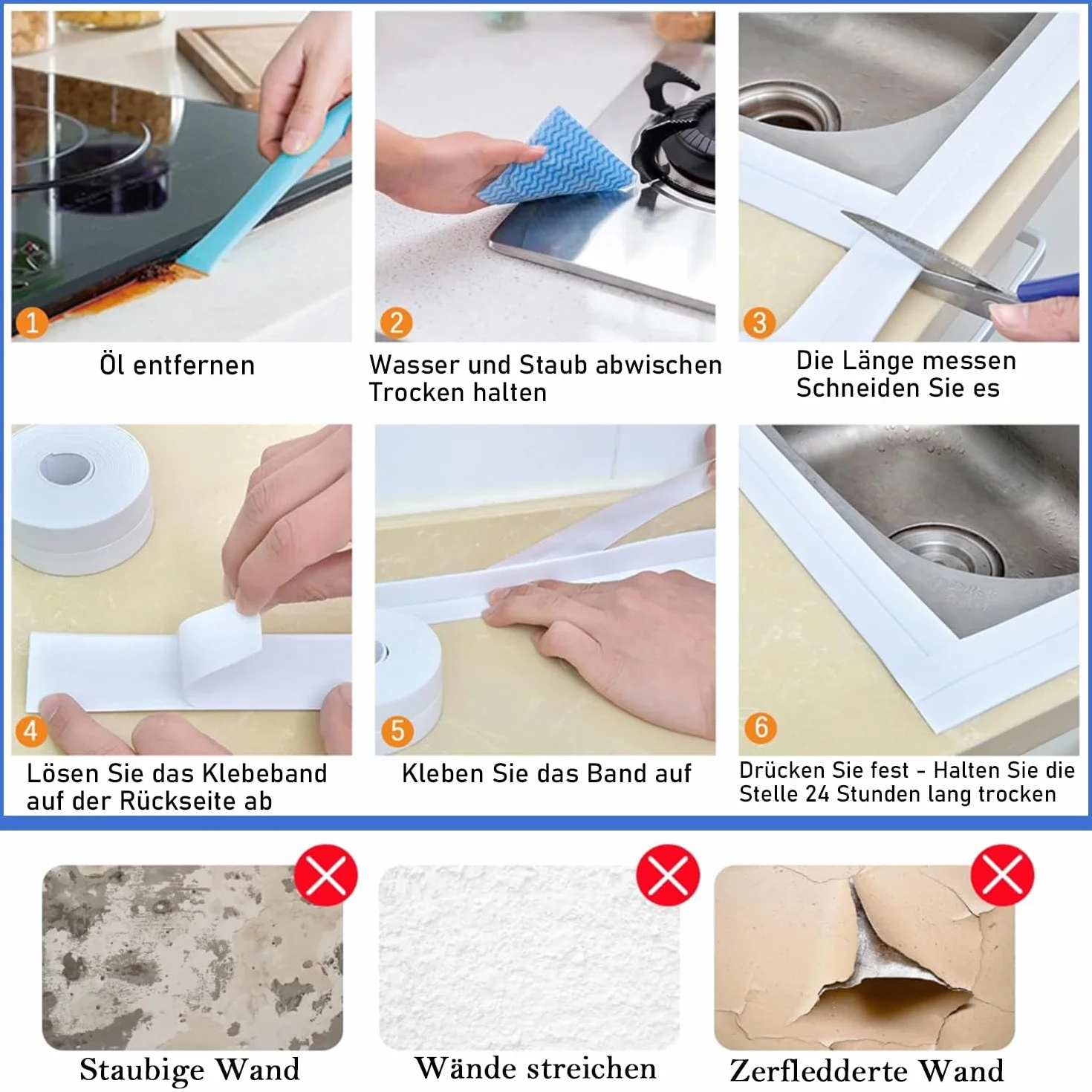 1
Öl entfernen

2
Wasser und Staub abwischen
Trocken halten

3
Die Länge messen
Schneiden Sie es

4
Lösen Sie das Klebeband auf der Rückseite ab

5
Kleben Sie das Band auf

6
Drücken Sie fest - Halten Sie die Stelle 24 Stunden lang trocken

Staubige Wand

Wände streichen

Zerfledderte Wand