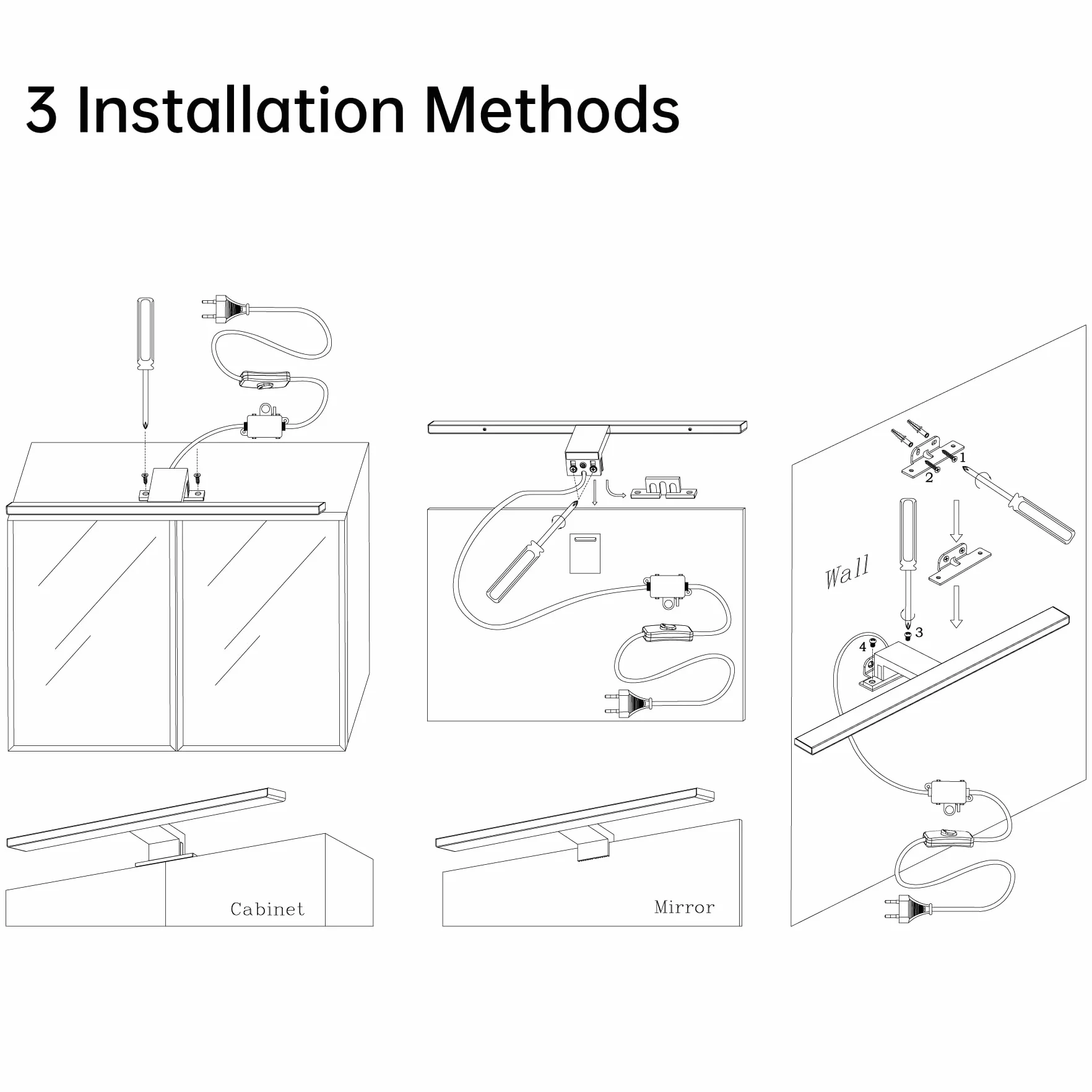 3 Installation Methods

1

2

Wall

3

4

Cabinet

Mirror