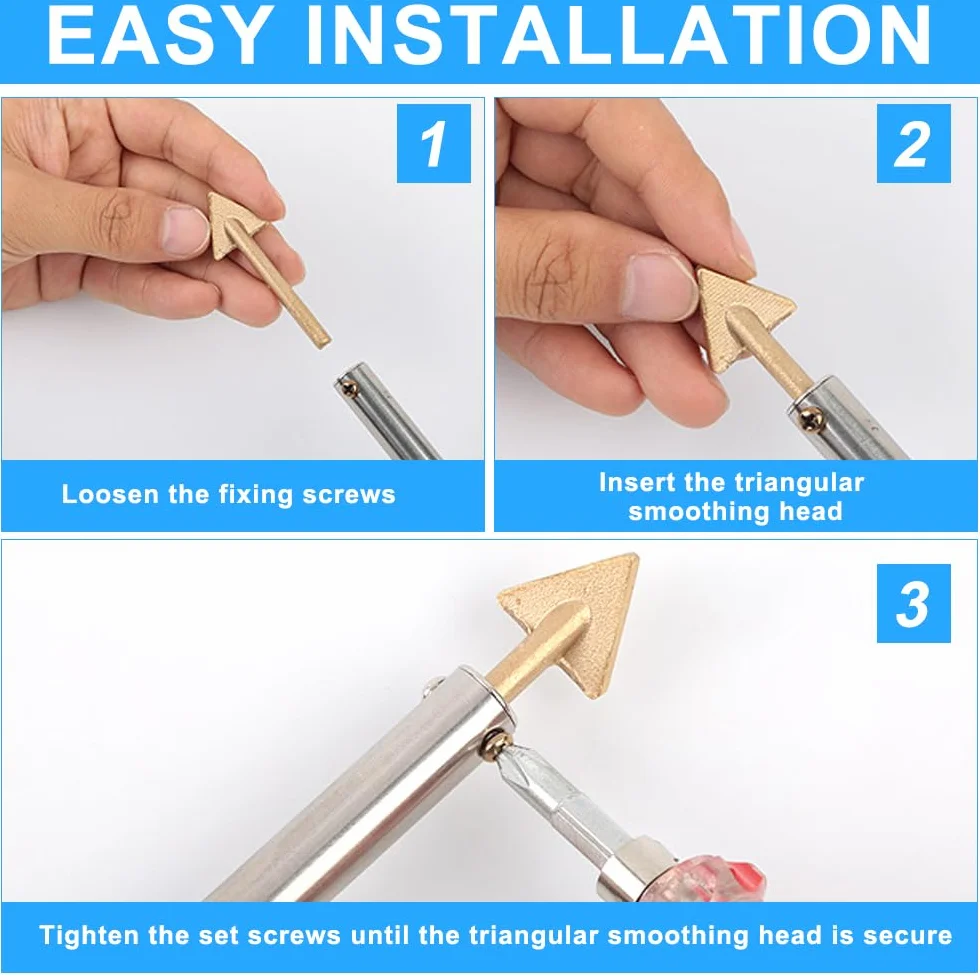 EASY INSTALLATION

1

Loosen the fixing screws

2

Insert the triangular smoothing head

3

Tighten the set screws until the triangular smoothing head is secure