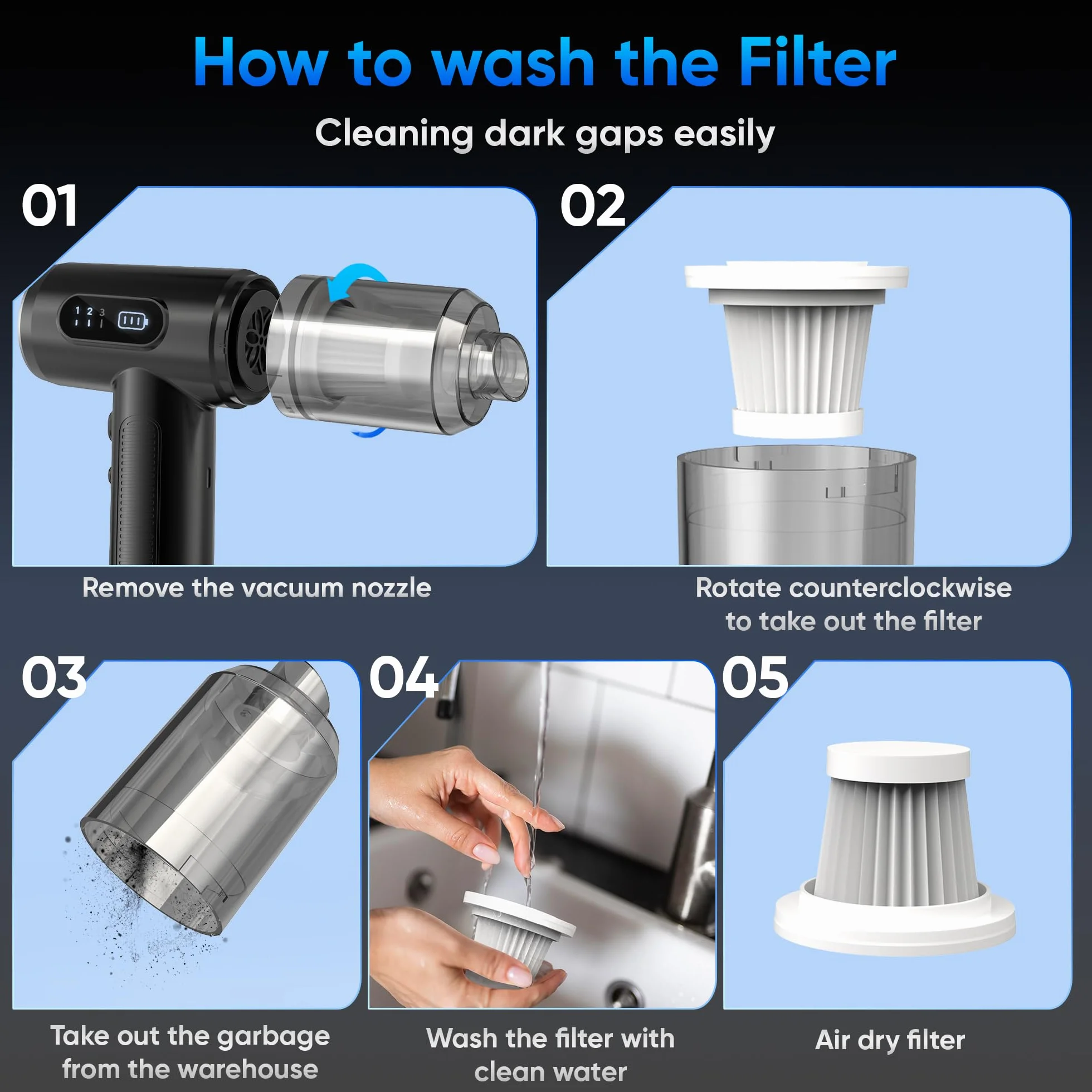 How to wash the Filter

Cleaning dark gaps easily

01

1 2 3

Remove the vacuum nozzle

02

Rotate counterclockwise to take out the filter

03

Take out the garbage from the warehouse

04

Wash the filter with clean water

05

Air dry filter