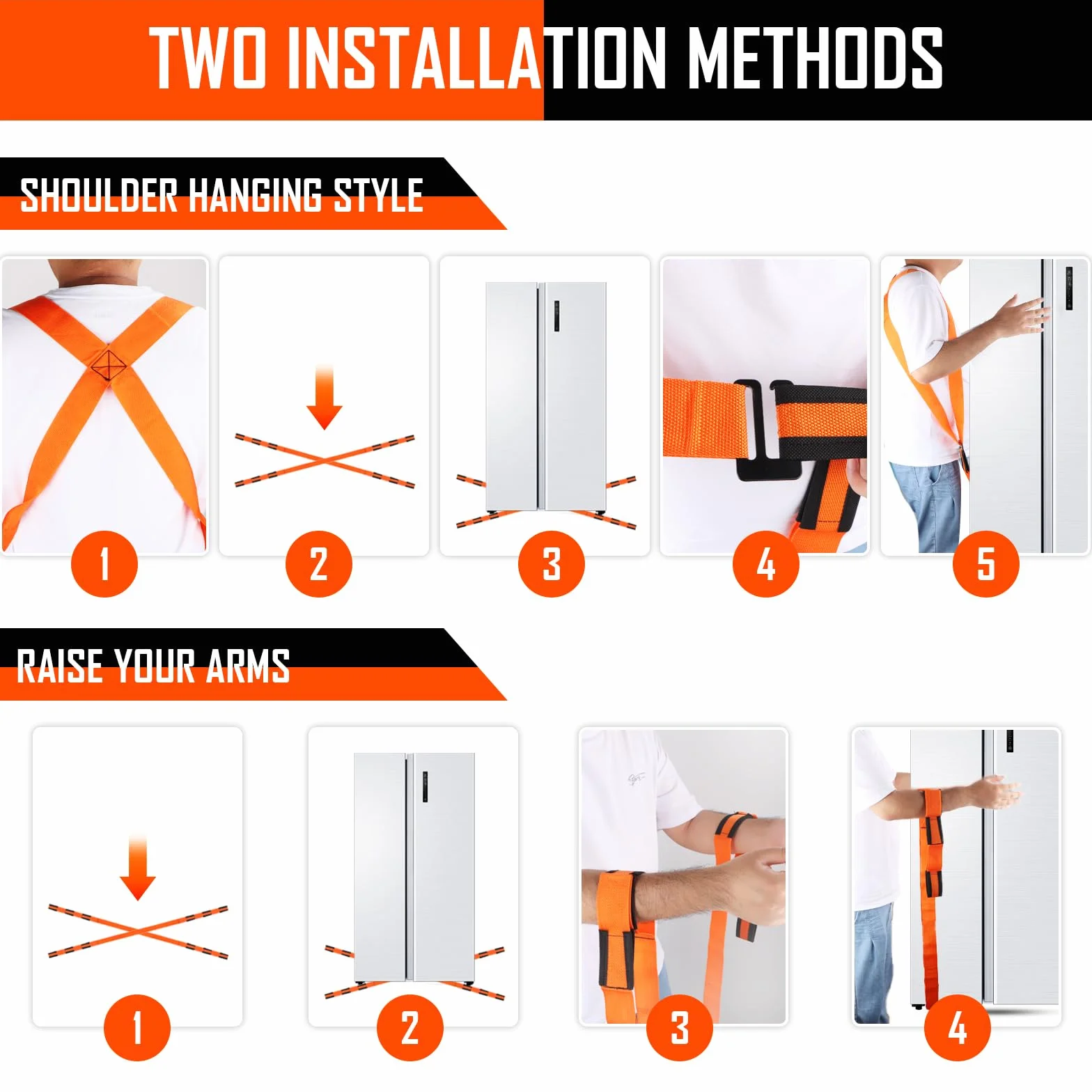 TWO INSTALLATION METHODS

SHOULDER HANGING STYLE

1
2
3
4
5

RAISE YOUR ARMS

1
2
3
4