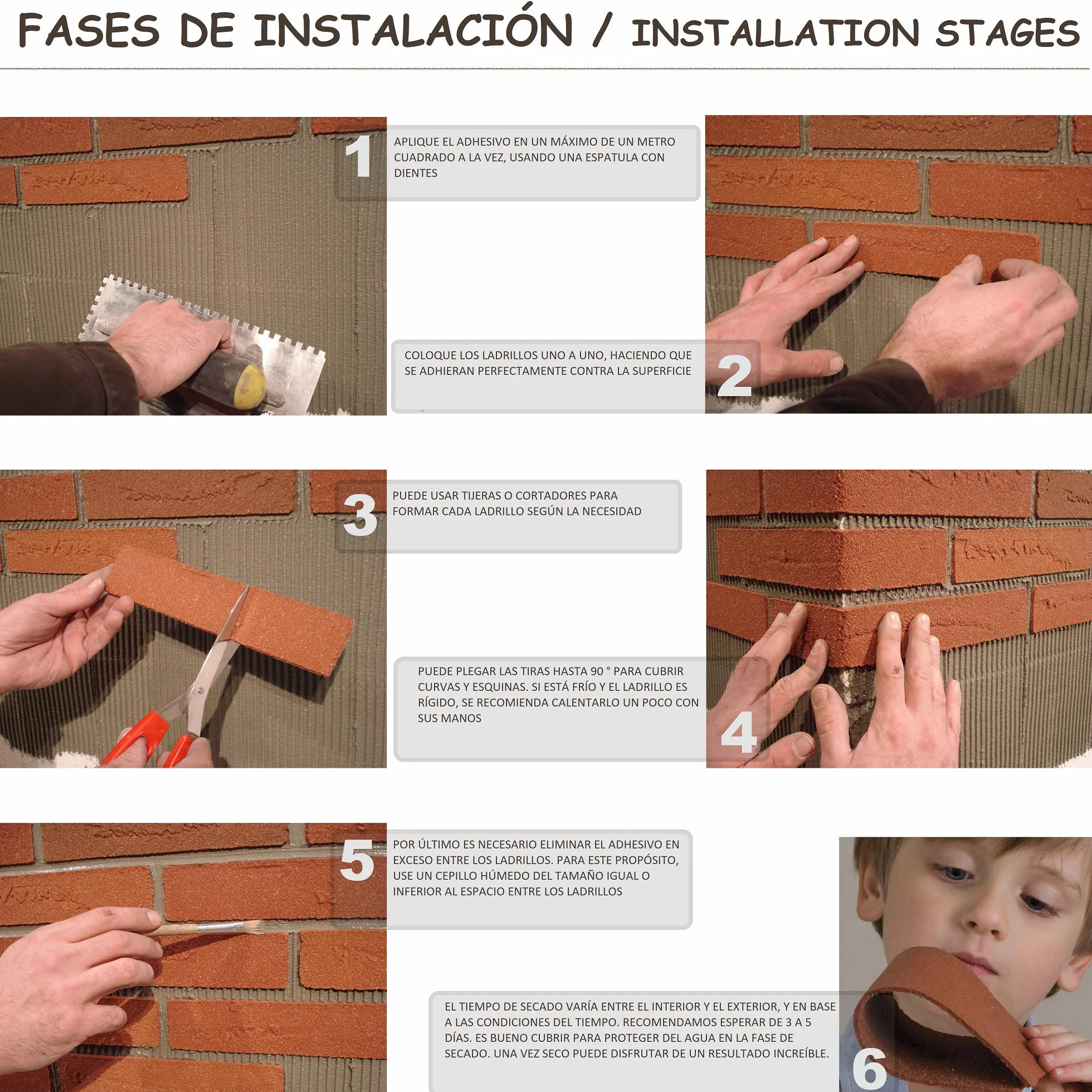 FASES DE INSTALACIÓN / INSTALLATION STAGES

1

APLIQUE EL ADHESIVO EN UN MÁXIMO DE UN METRO CUADRADO A LA VEZ, USANDO UNA ESPATULA CON DIENTES

COLOQUE LOS LADRILLOS UNO A UNO, HACIENDO QUE SE ADHIERAN PERFECTAMENTE CONTRA LA SUPERFICIE

2

3

PUEDE USAR TIJERAS O CORTADORES PARA FORMAR CADA LADRILLO SEGÚN LA NECESIDAD

PUEDE PLEGAR LAS TIRAS HASTA 90 ° PARA CUBRIR CURVAS Y ESQUINAS. SI ESTÁ FRÍO Y EL LADRILLO ES RÍGIDO, SE RECOMIENDA CALENTARLO UN POCO CON SUS MANOS

4

5

POR ÚLTIMO ES NECESARIO ELIMINAR EL ADHESIVO EN EXCESO ENTRE LOS LADRILLOS. PARA ESTE PROPÓSITO, USE UN CEPILLO HÚMEDO DEL TAMAÑO IGUAL O INFERIOR AL ESPACIO ENTRE LOS LADRILLOS

EL TIEMPO DE SECADO VARÍA ENTRE EL INTERIOR Y EL EXTERIOR, Y EN BASE A LAS CONDICIONES DEL TIEMPO. RECOMENDAMOS ESPERAR DE 3 A 5 DÍAS. ES BUENO CUBRIR PARA PROTEGER DEL AGUA EN LA FASE DE SECADO. UNA VEZ SECO PUEDE DISFRUTAR DE UN RESULTADO INCREÍBLE.

6