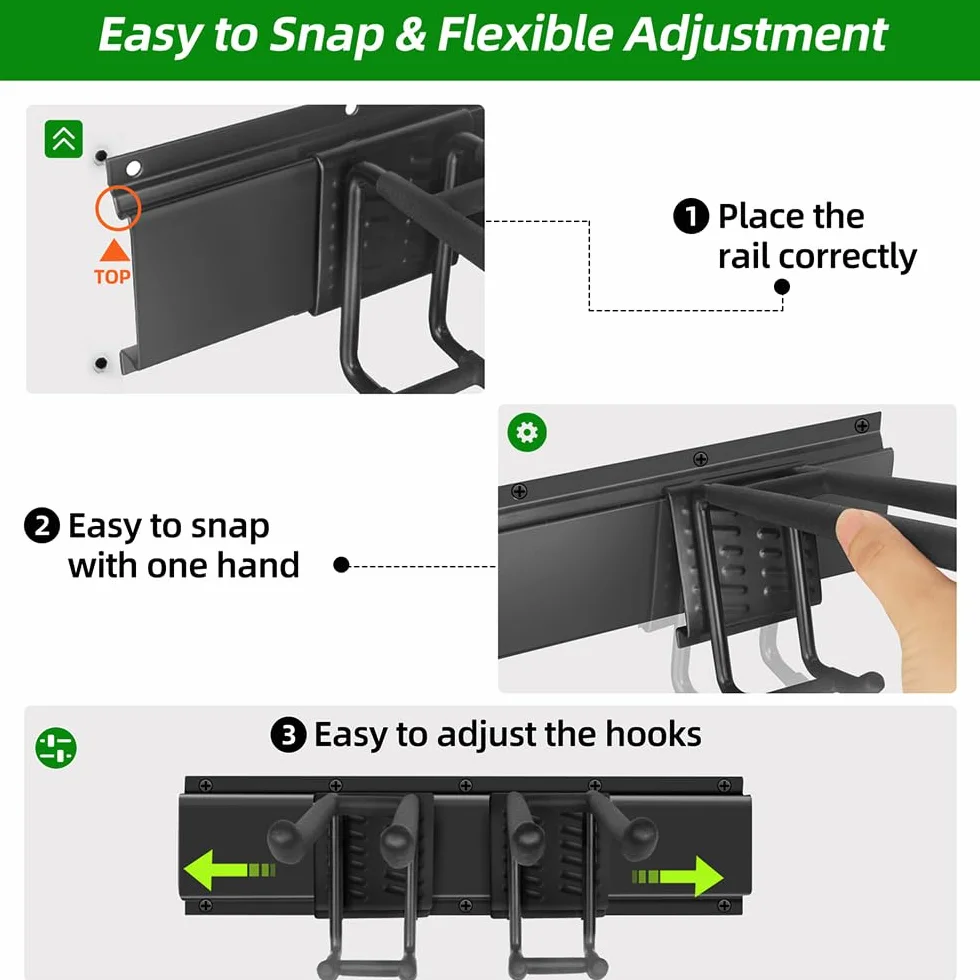 Easy to Snap & Flexible Adjustment

TOP

❶ Place the rail correctly

❷ Easy to snap with one hand

❸ Easy to adjust the hooks