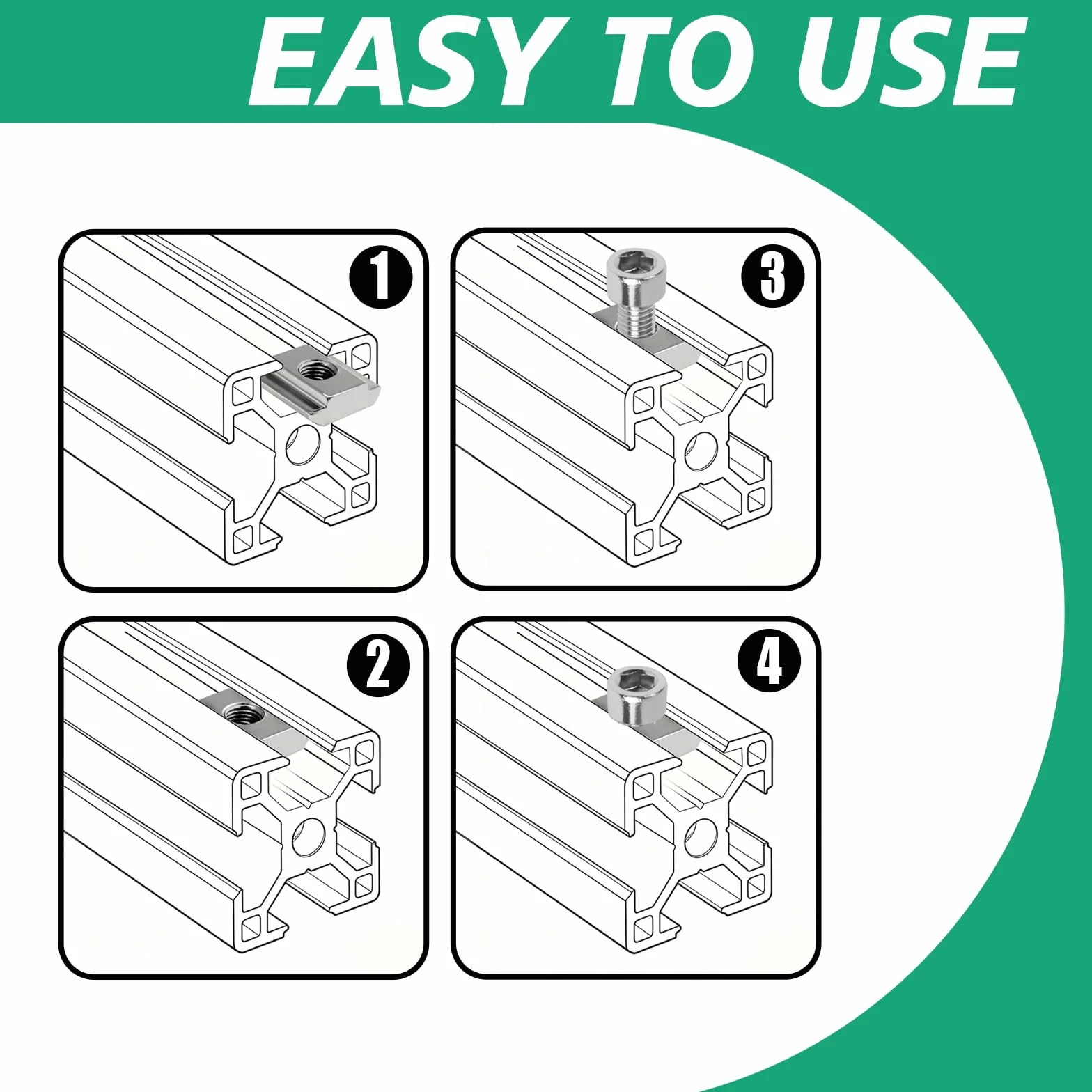 EASY TO USE

1

3

2

4