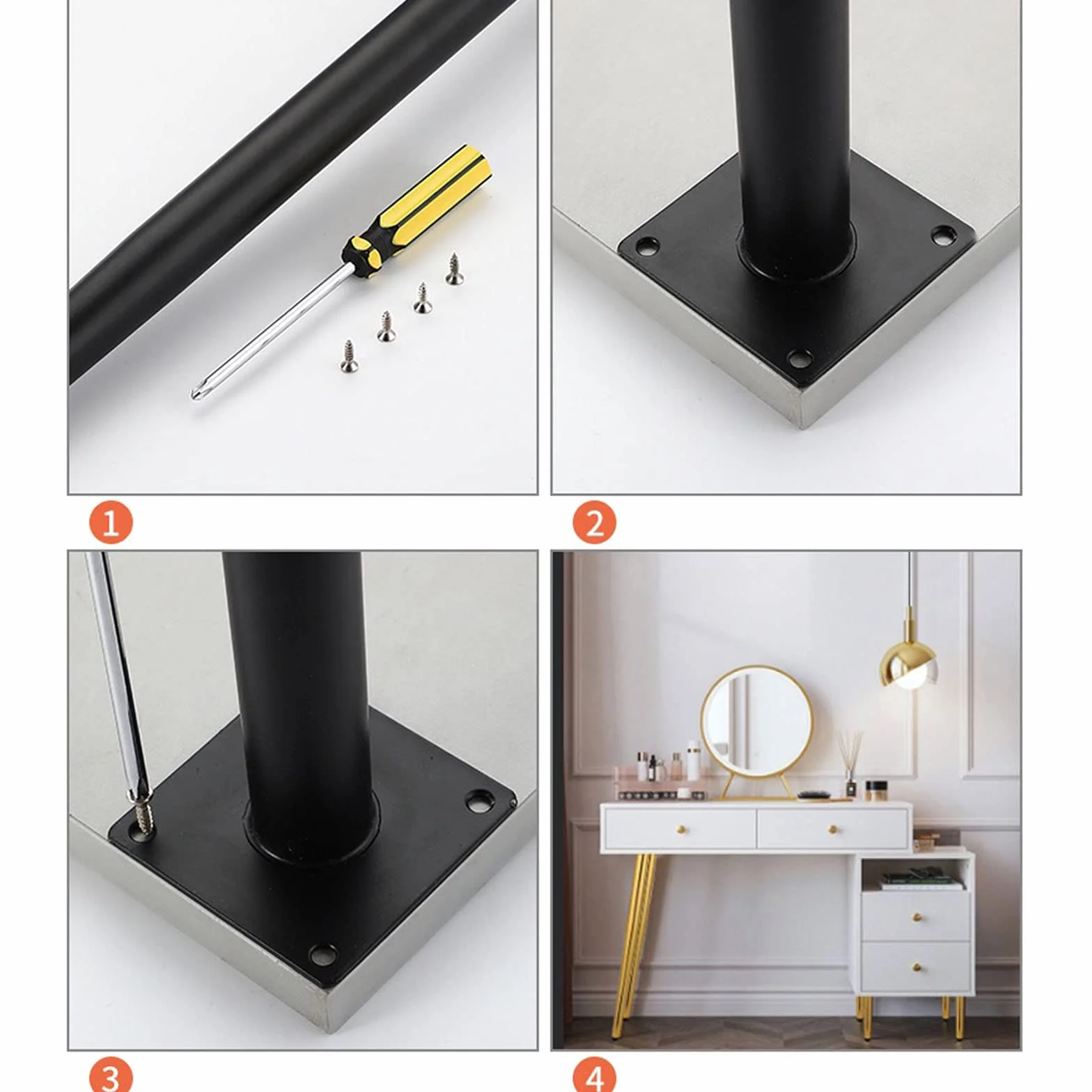 1

2

3

4