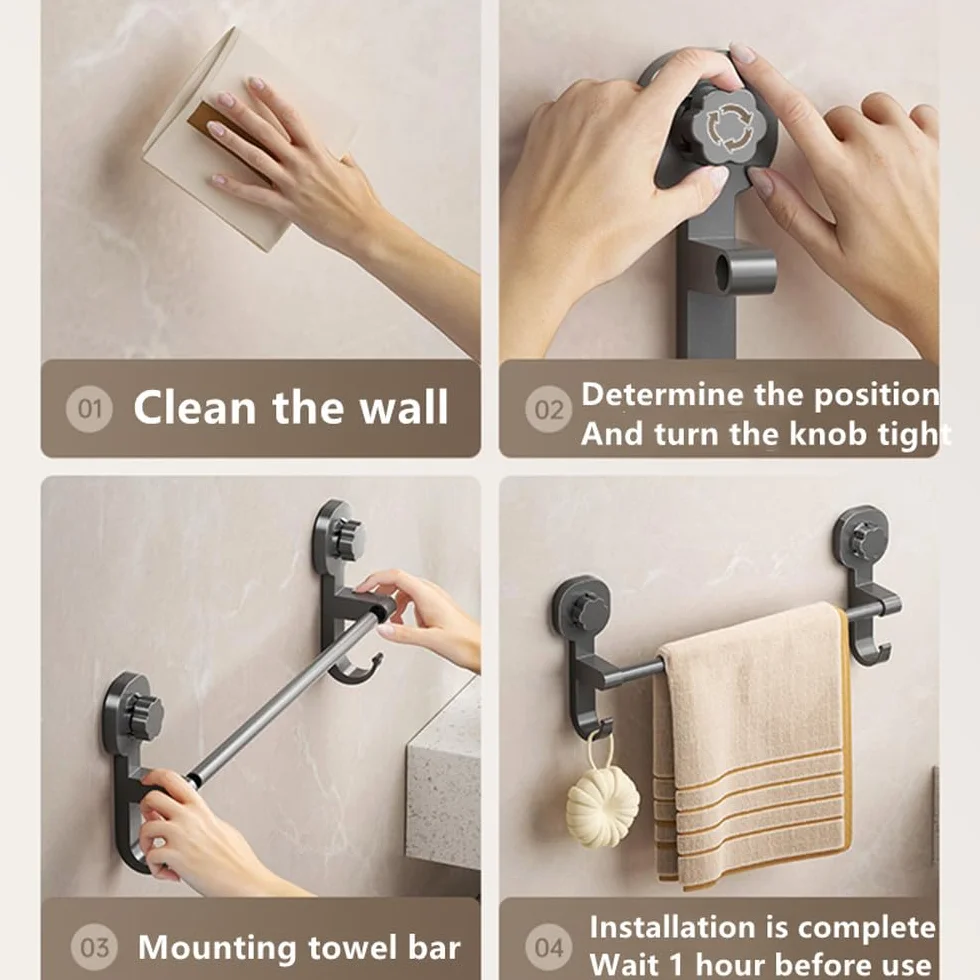 01 Clean the wall

02 Determine the position And turn the knob tight

03 Mounting towel bar

04 Installation is complete Wait 1 hour before use