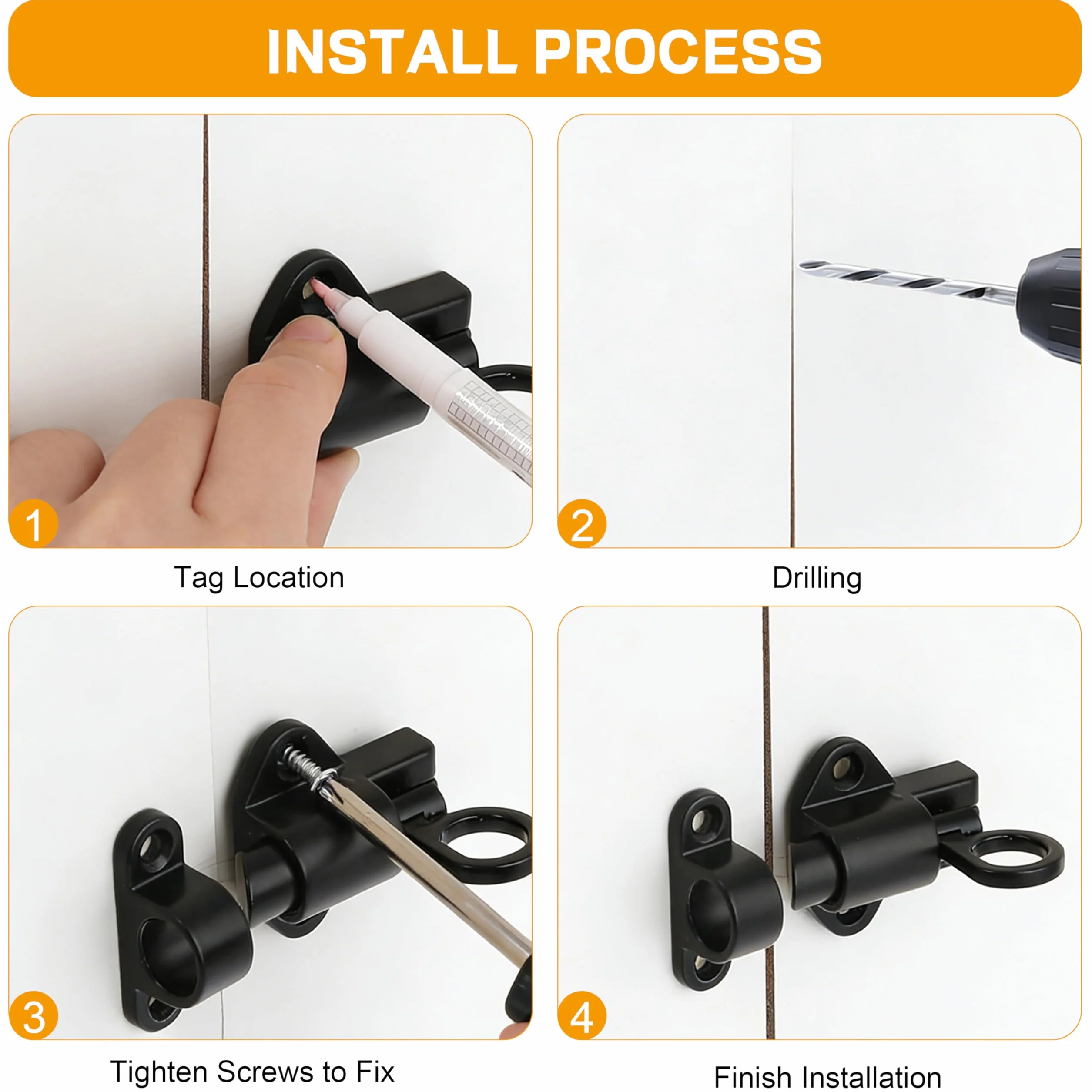 INSTALL PROCESS

1

Tag Location

2

Drilling

3

Tighten Screws to Fix

4

Finish Installation