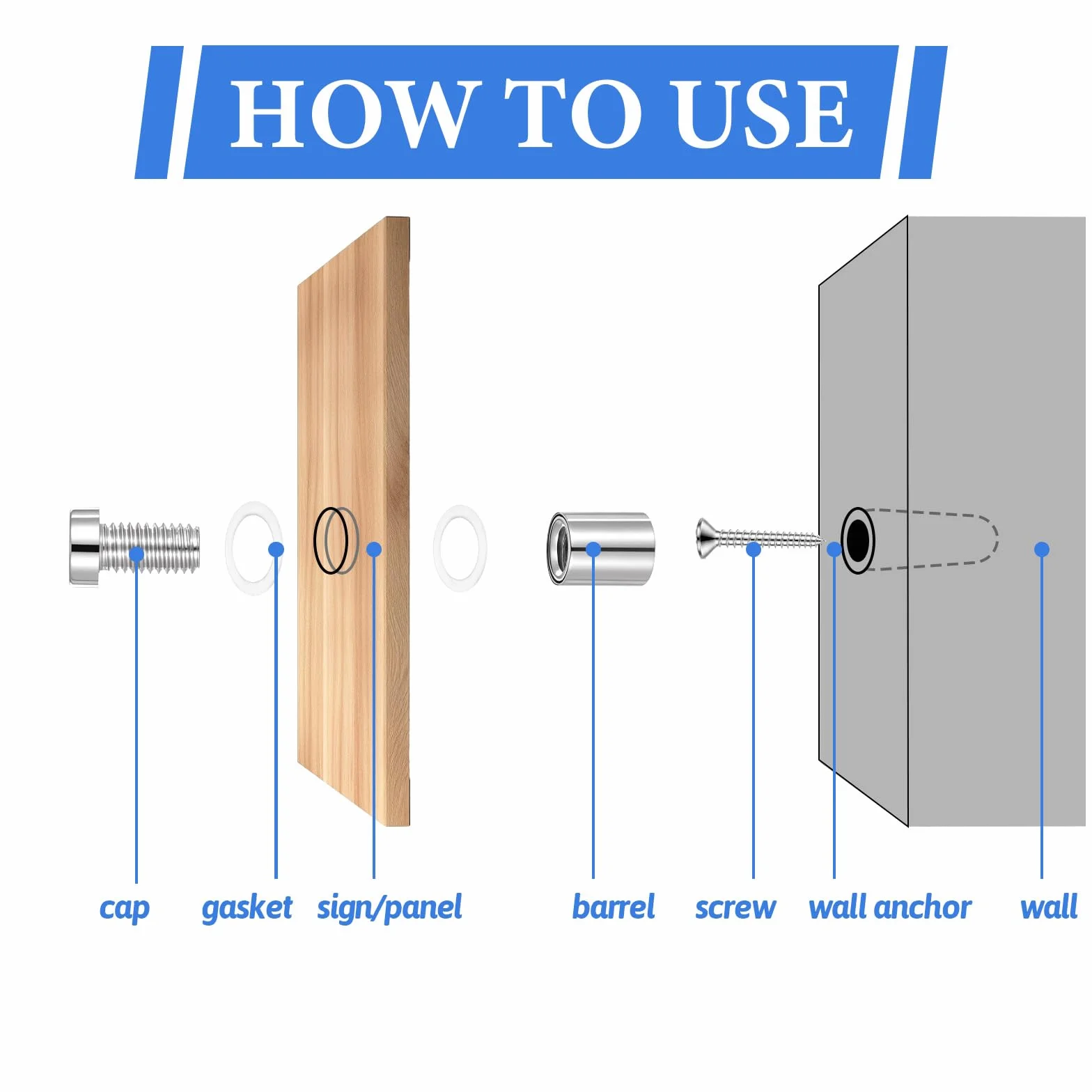 HOW TO USE

cap gasket sign/panel barrel screw wall anchor wall