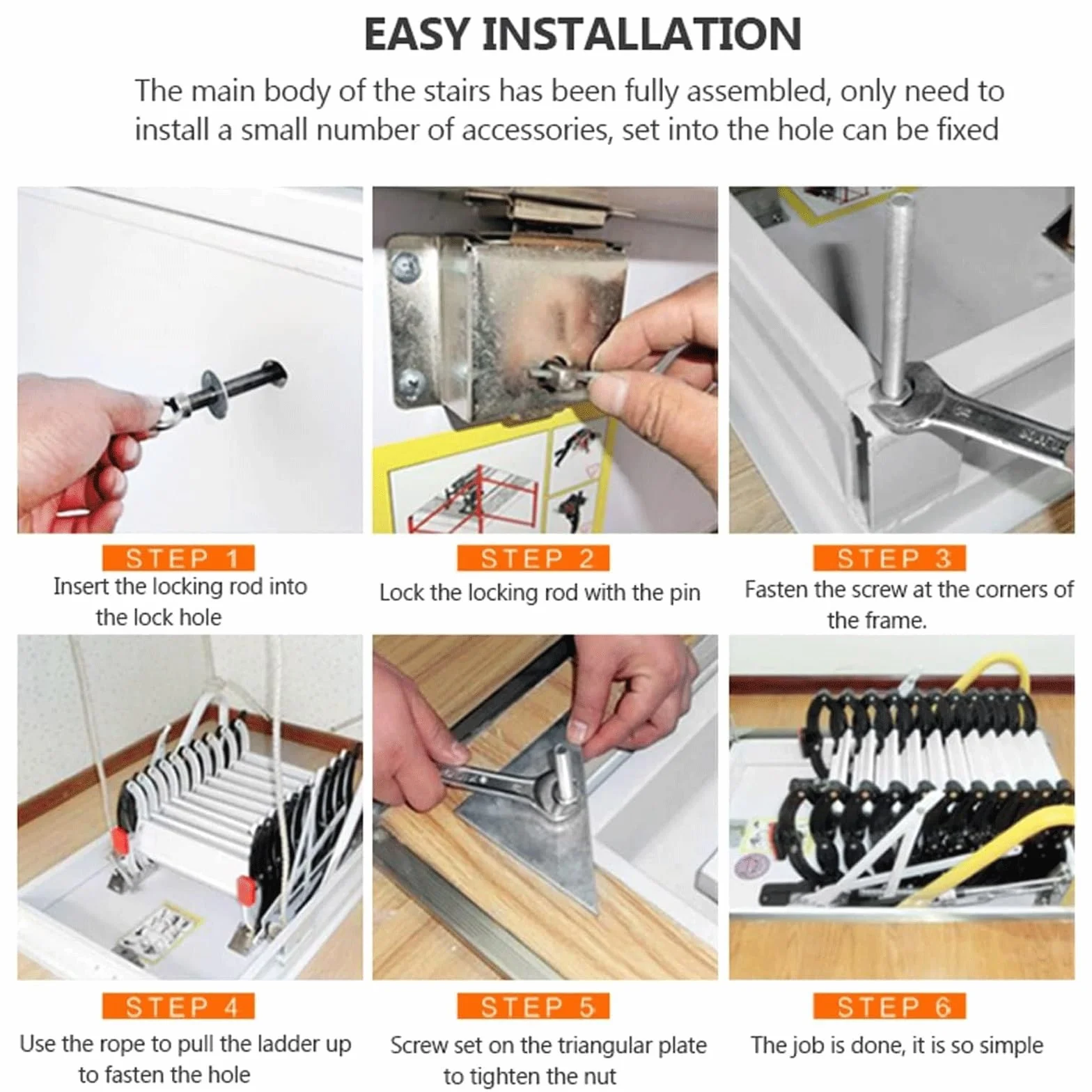 EASY INSTALLATION

The main body of the stairs has been fully assembled, only need to install a small number of accessories, set into the hole can be fixed

STEP 1
Insert the locking rod into the lock hole

STEP 2
Lock the locking rod with the pin

STEP 3
Fasten the screw at the corners of the frame.

STEP 4
Use the rope to pull the ladder up to fasten the hole

STEP 5
Screw set on the triangular plate to tighten the nut

STEP 6
The job is done, it is so simple