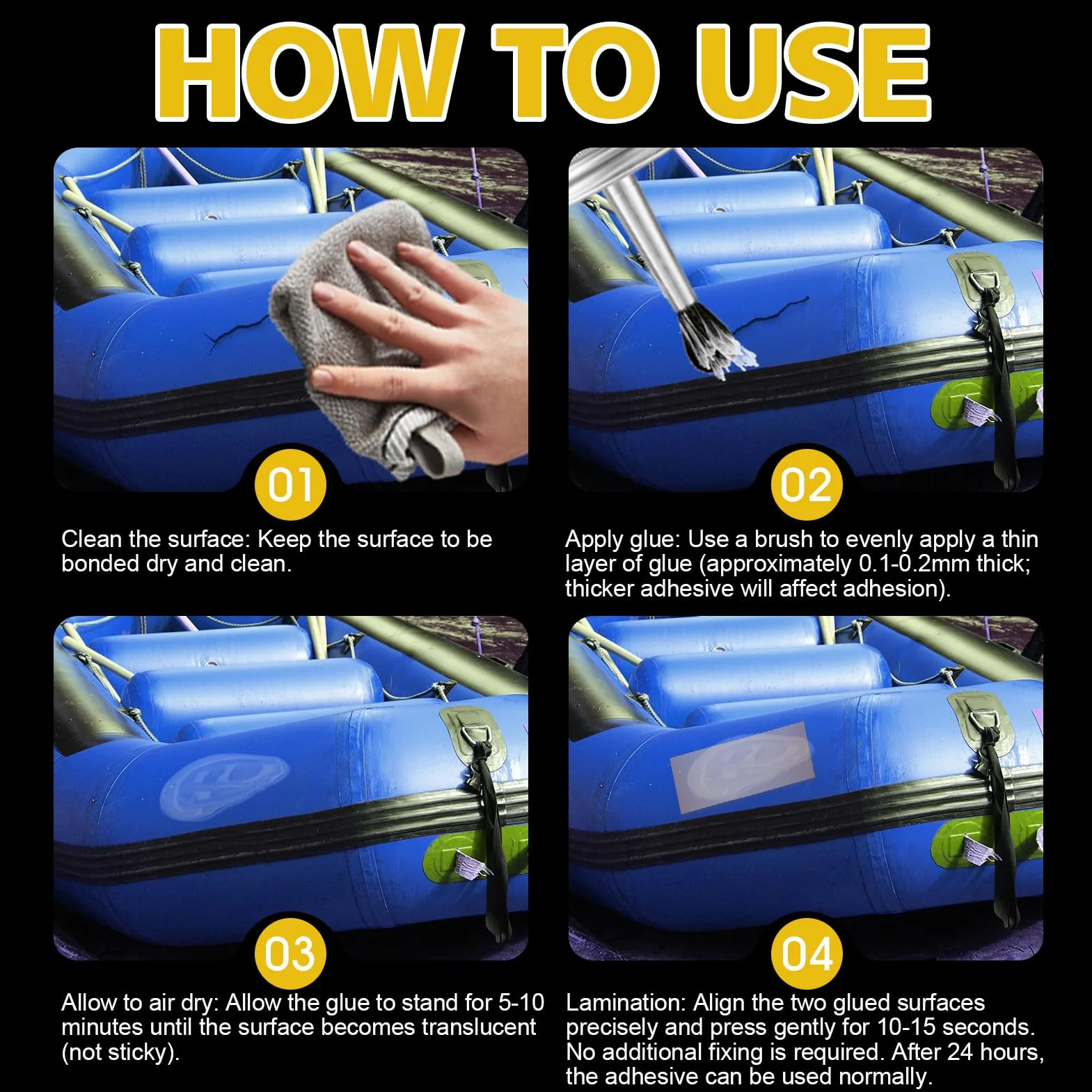 HOW TO USE

01

Clean the surface: Keep the surface to be bonded dry and clean.

02

Apply glue: Use a brush to evenly apply a thin layer of glue (approximately 0.1-0.2mm thick; thicker adhesive will affect adhesion).

03

Allow to air dry: Allow the glue to stand for 5-10 minutes until the surface becomes translucent (not sticky).

04

Lamination: Align the two glued surfaces precisely and press gently for 10-15 seconds. No additional fixing is required. After 24 hours, the adhesive can be used normally.