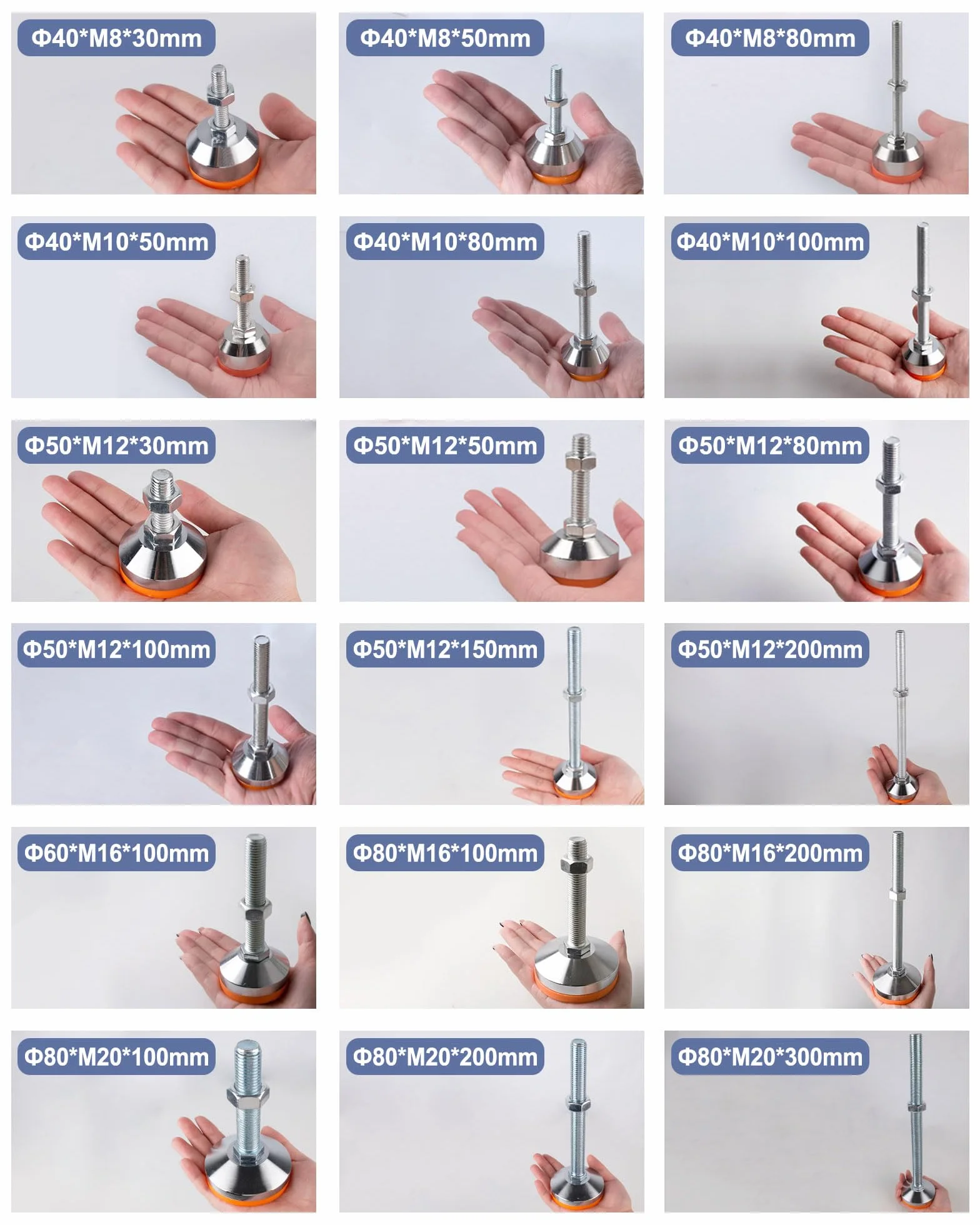 Φ40*M8*30mm

Φ40*M8*50mm

Φ40*M8*80mm

Φ40*M10*50mm

Φ40*M10*80mm

Φ40*M10*100mm

Φ50*M12*30mm

Φ50*M12*50mm

Φ50*M12*80mm

Φ50*M12*100mm

Φ50*M12*150mm

Φ50*M12*200mm

Φ60*M16*100mm

Φ80*M16*100mm

Φ80*M16*200mm

Φ80*M20*100mm

Φ80*M20*200mm

Φ80*M20*300mm