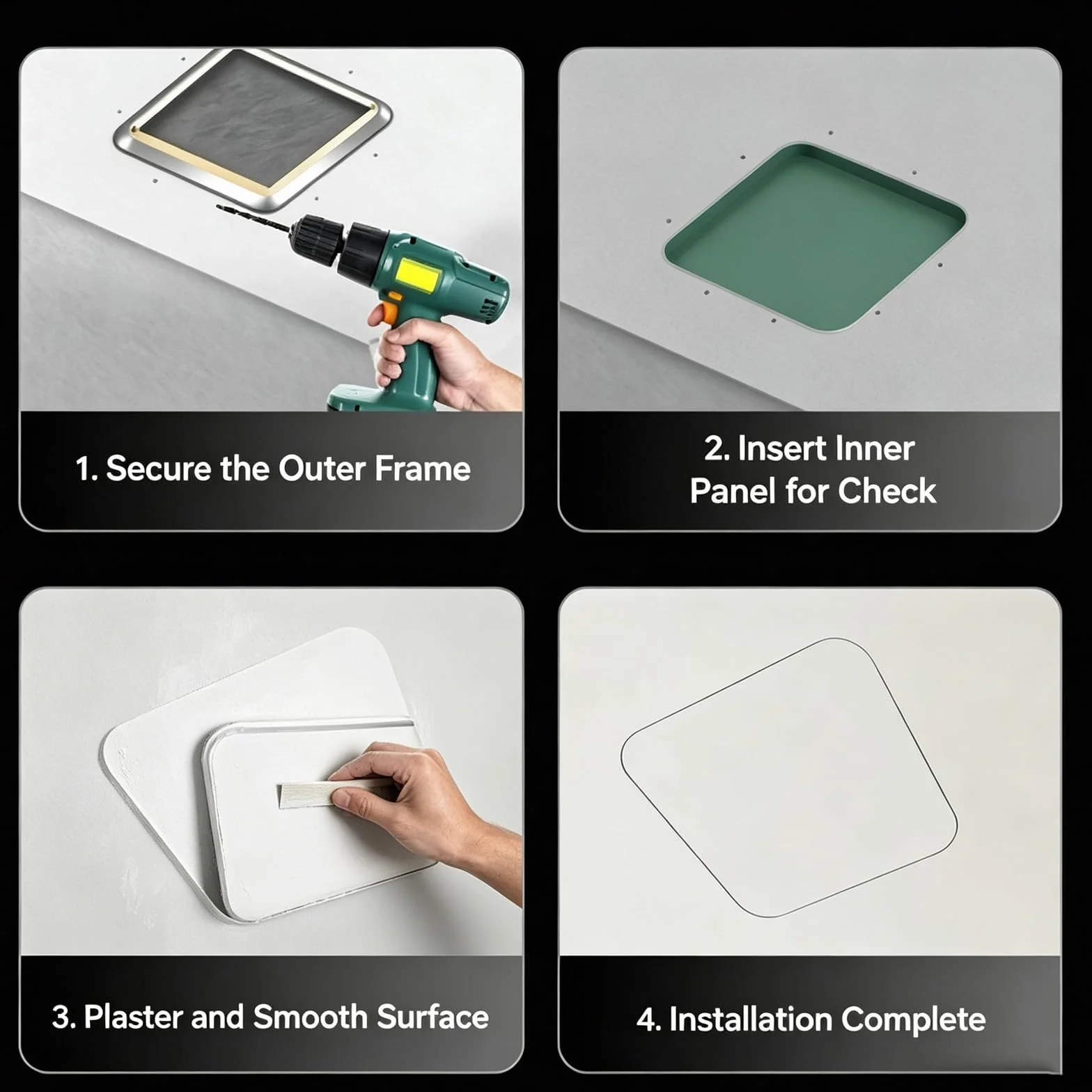 1. Secure the Outer Frame

2. Insert Inner Panel for Check

3. Plaster and Smooth Surface

4. Installation Complete