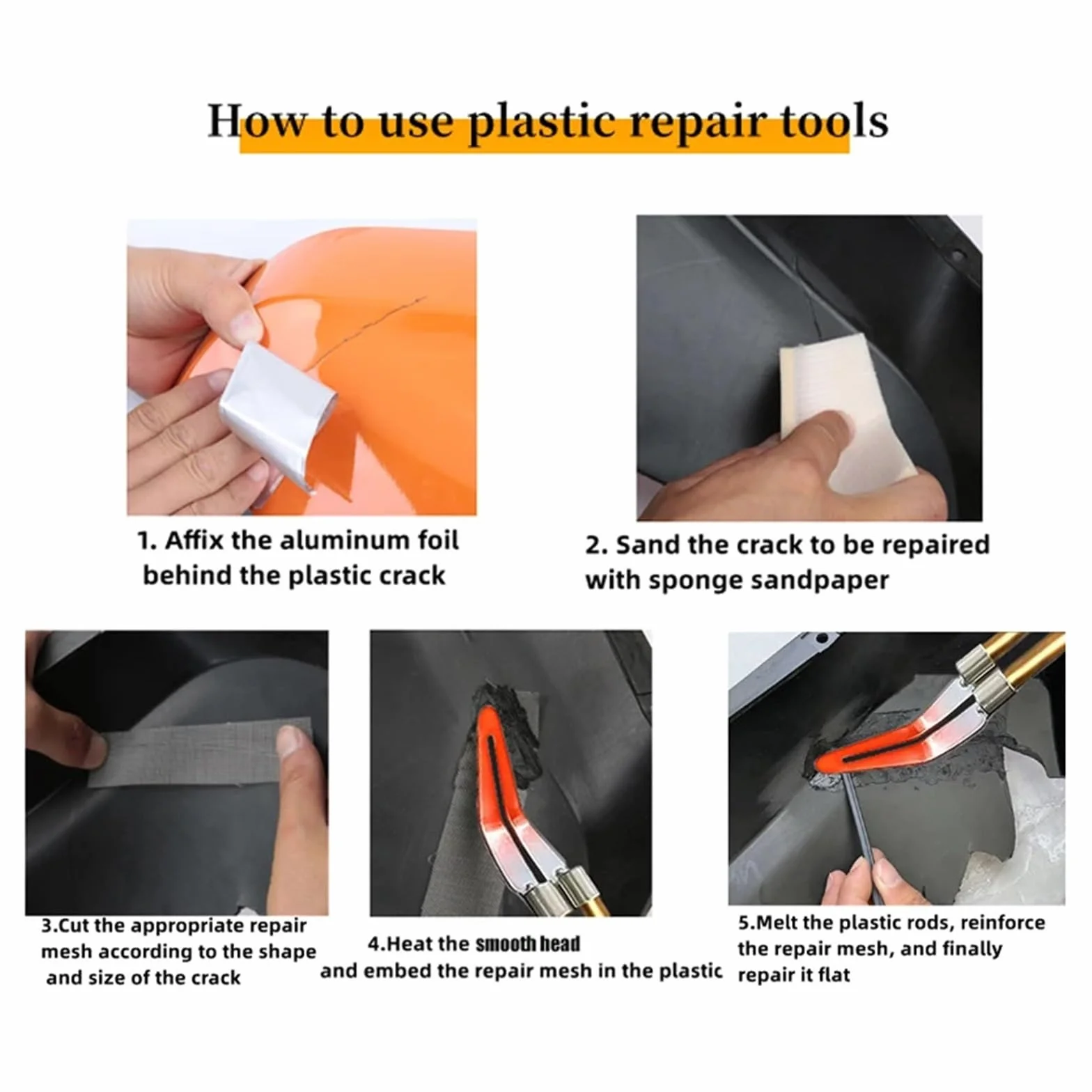 How to use plastic repair tools

1. Affix the aluminum foil behind the plastic crack

2. Sand the crack to be repaired with sponge sandpaper

3.Cut the appropriate repair mesh according to the shape and size of the crack

4.Heat the smooth head and embed the repair mesh in the plastic

5.Melt the plastic rods, reinforce the repair mesh, and finally repair it flat