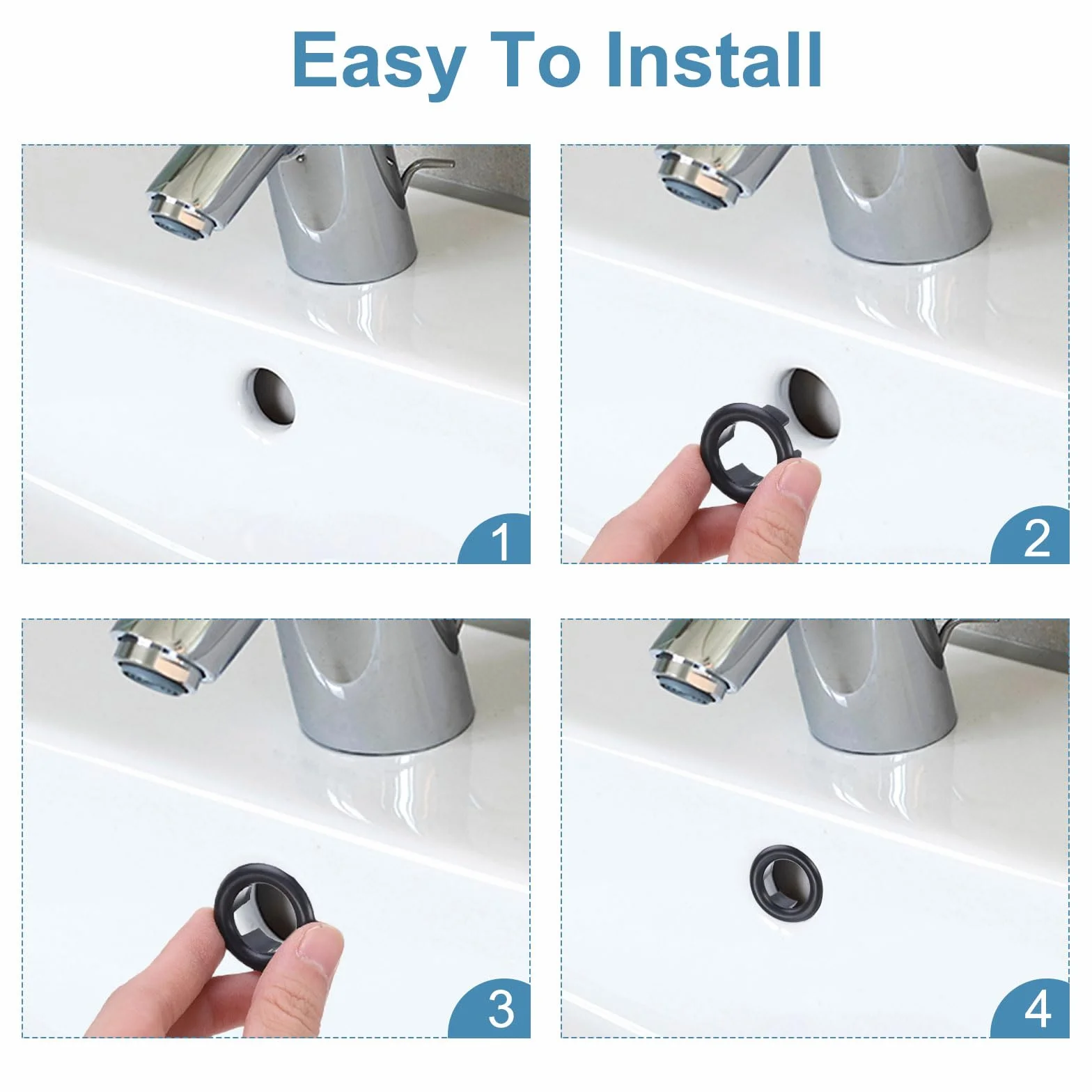 Easy To Install

1

2

3

4