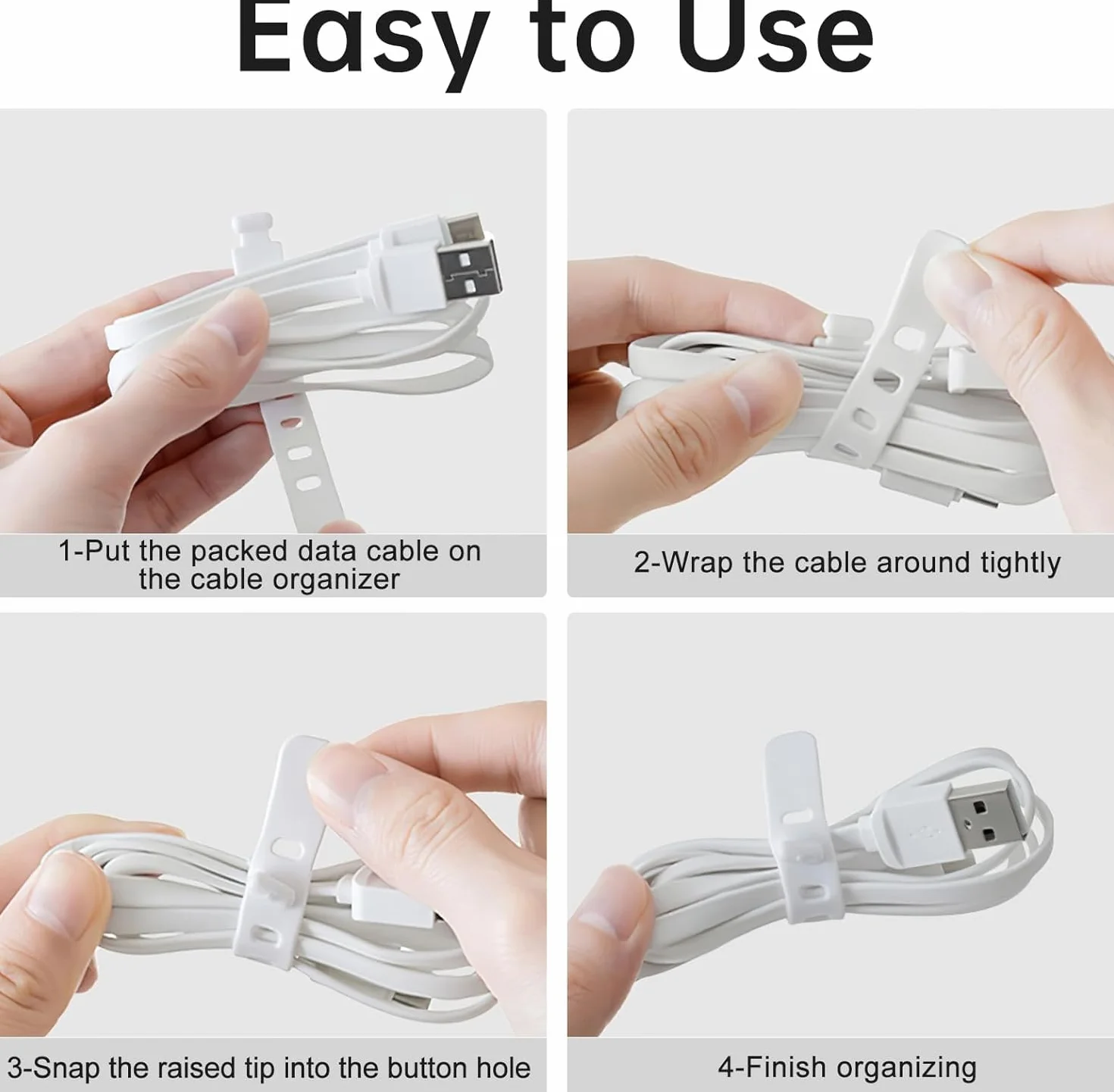 Easy to Use

1-Put the packed data cable on the cable organizer

2-Wrap the cable around tightly

3-Snap the raised tip into the button hole

4-Finish organizing