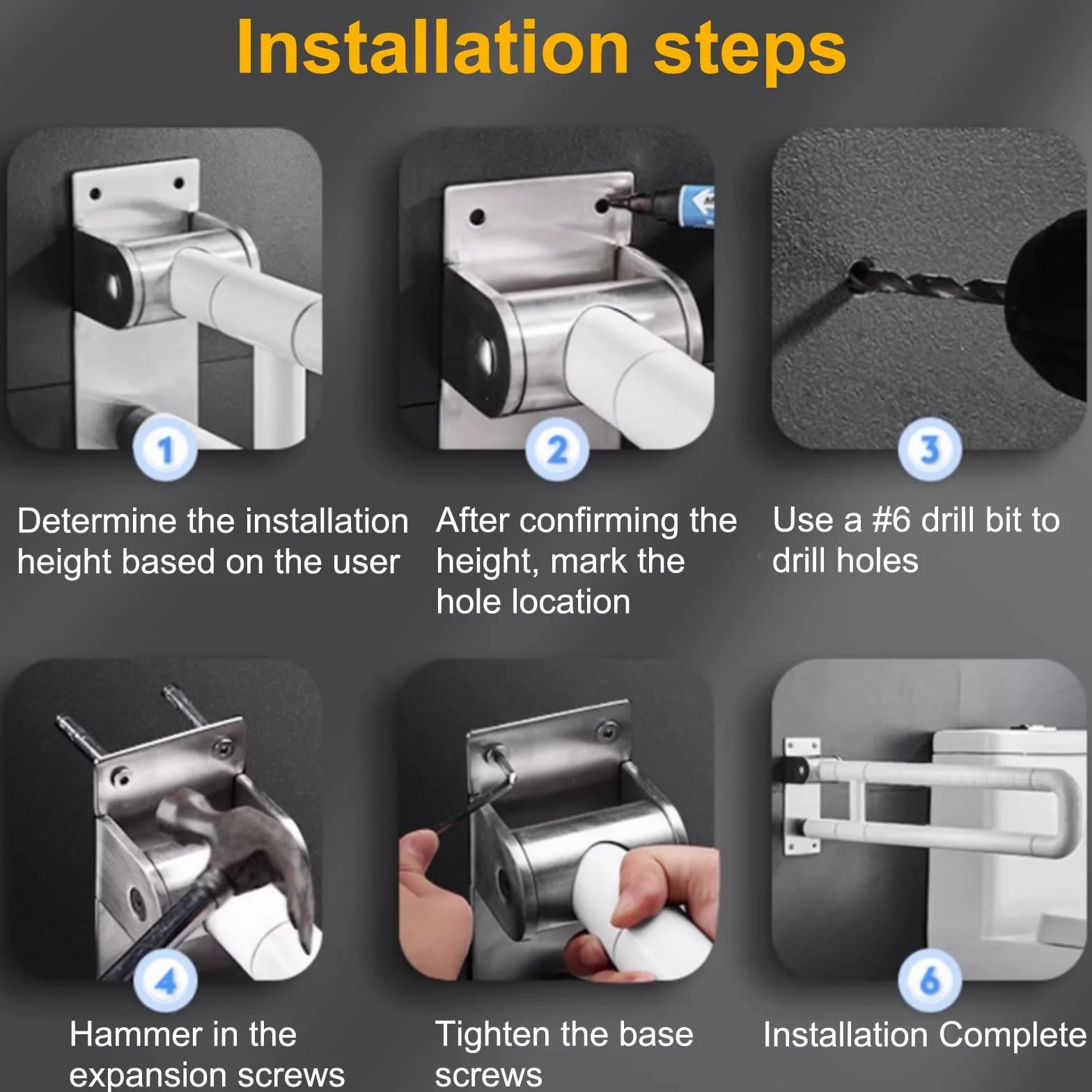 Installation steps

1
Determine the installation height based on the user

2
After confirming the height, mark the hole location

3
Use a #6 drill bit to drill holes

4
Hammer in the expansion screws

Tighten the base screws

6
Installation Complete