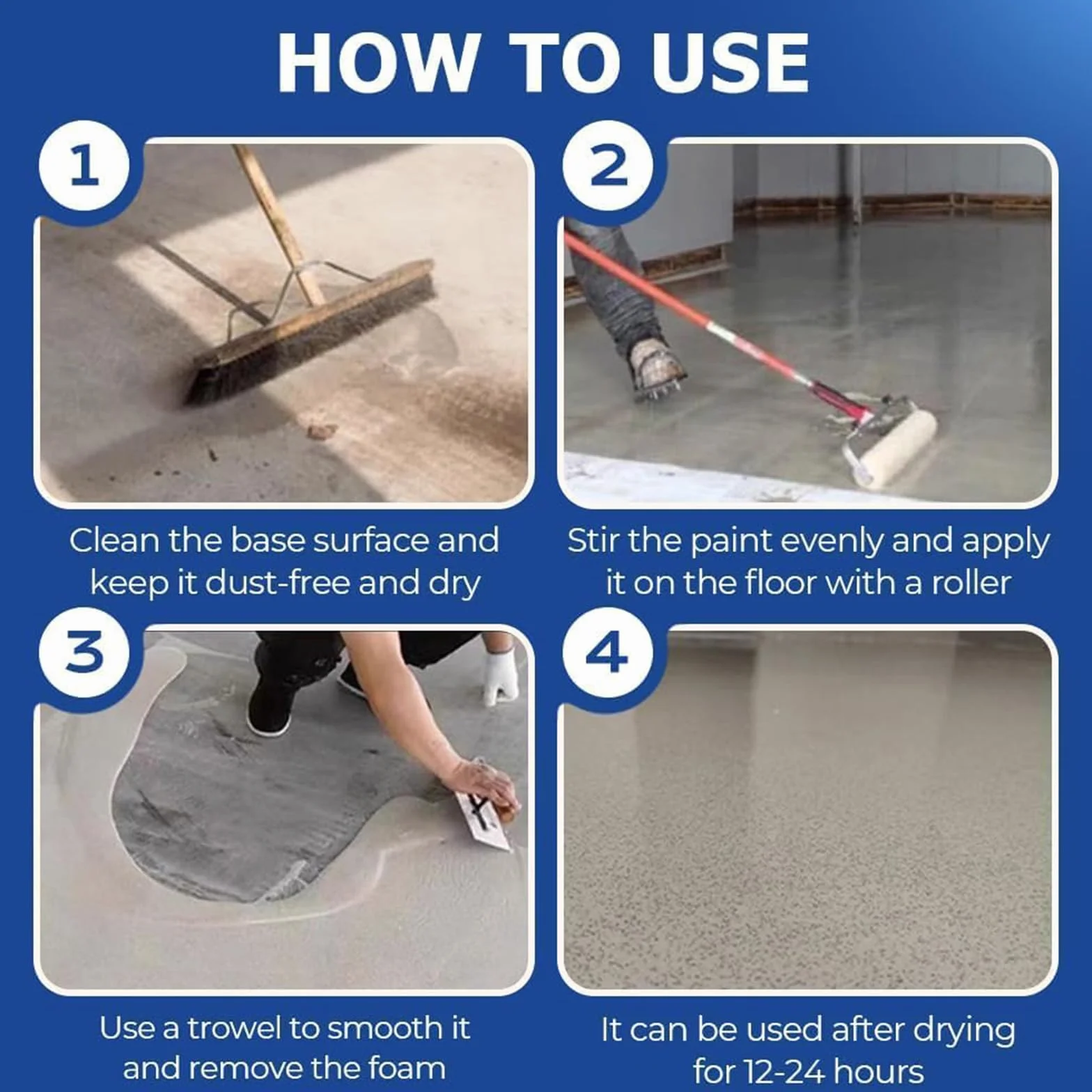 HOW TO USE

1

Clean the base surface and keep it dust-free and dry

2

Stir the paint evenly and apply it on the floor with a roller

3

Use a trowel to smooth it and remove the foam

4

It can be used after drying for 12-24 hours